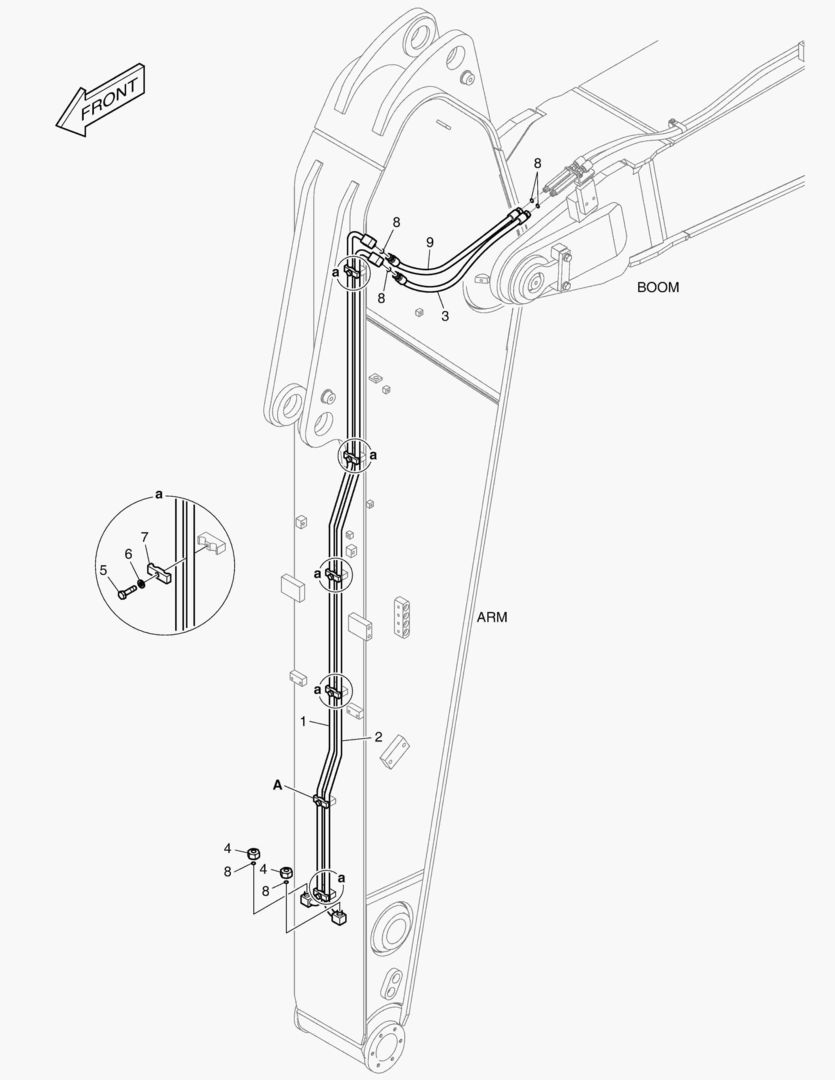 FRONT

8
8
9
a
8
3
BOOM

a
a
7
6
5
a
ARM
a
1
2
A
4
8
4
8
a