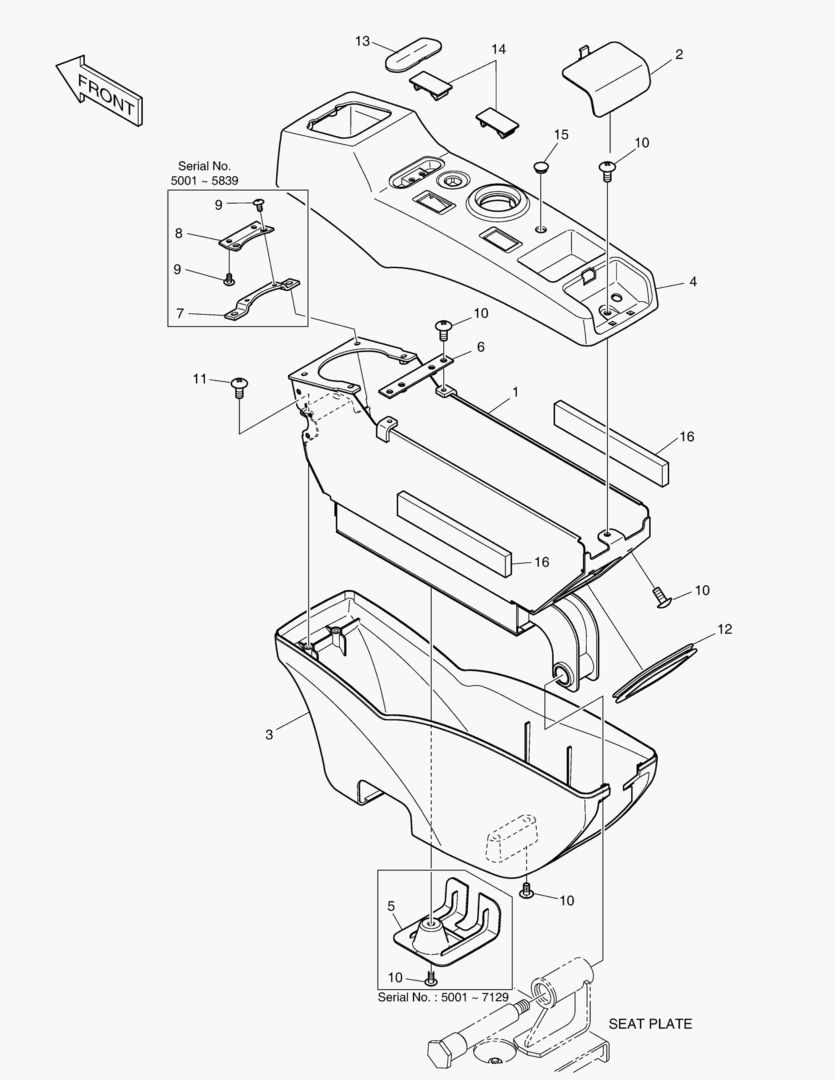 FRONT

13
14
2
15
10

Serial No.
5001 ~ 5839
9
8
9
7

4
10
6
11
1
16
16
10
12
3
10
5
10
Serial No. : 5001 ~ 7129
SEAT PLATE