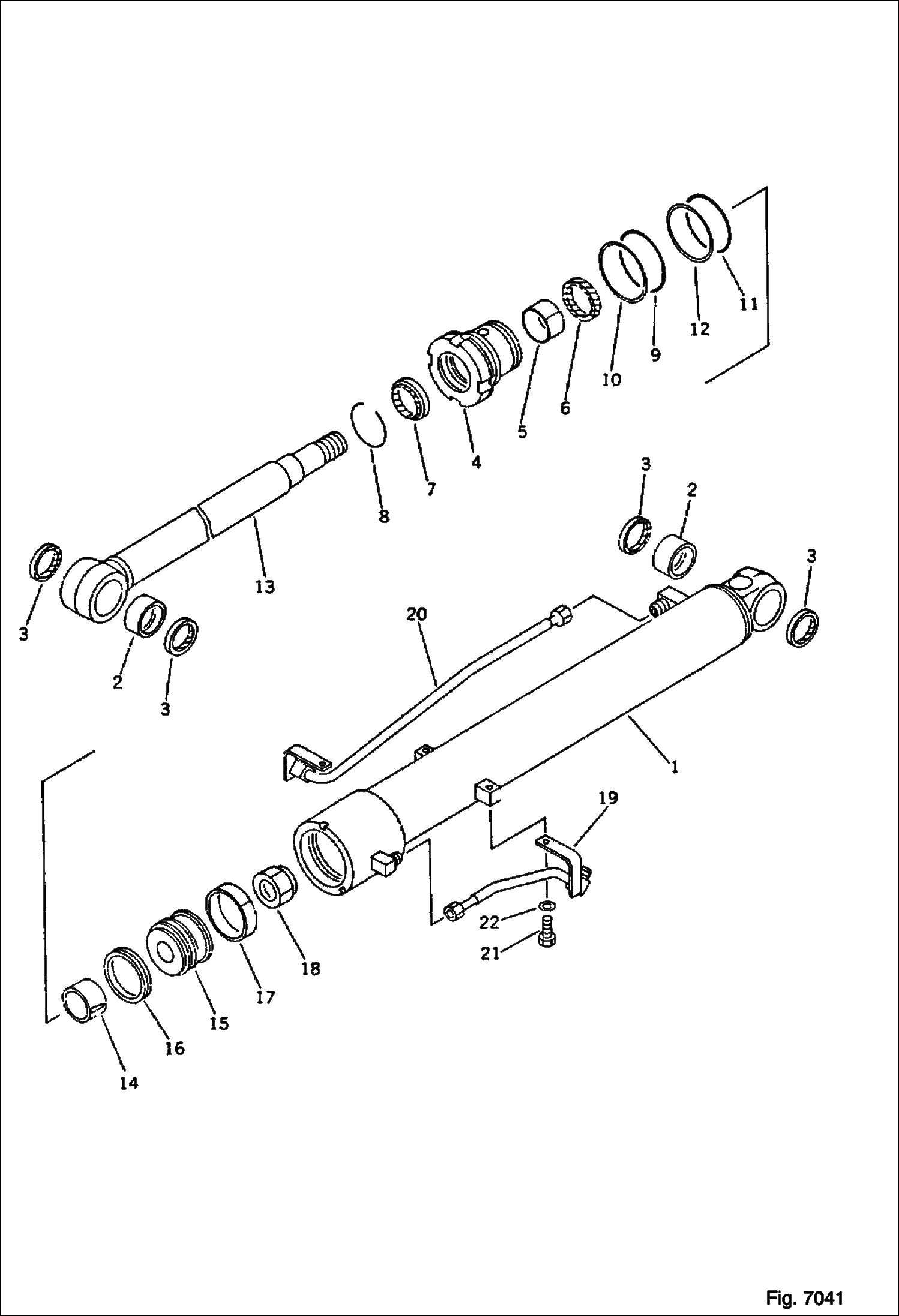 11
12
9
10
6
5
4
7
8
3
2
3
13
3
2
3
20
1
19
22
21
18
17
15
16
14
Fig. 7041