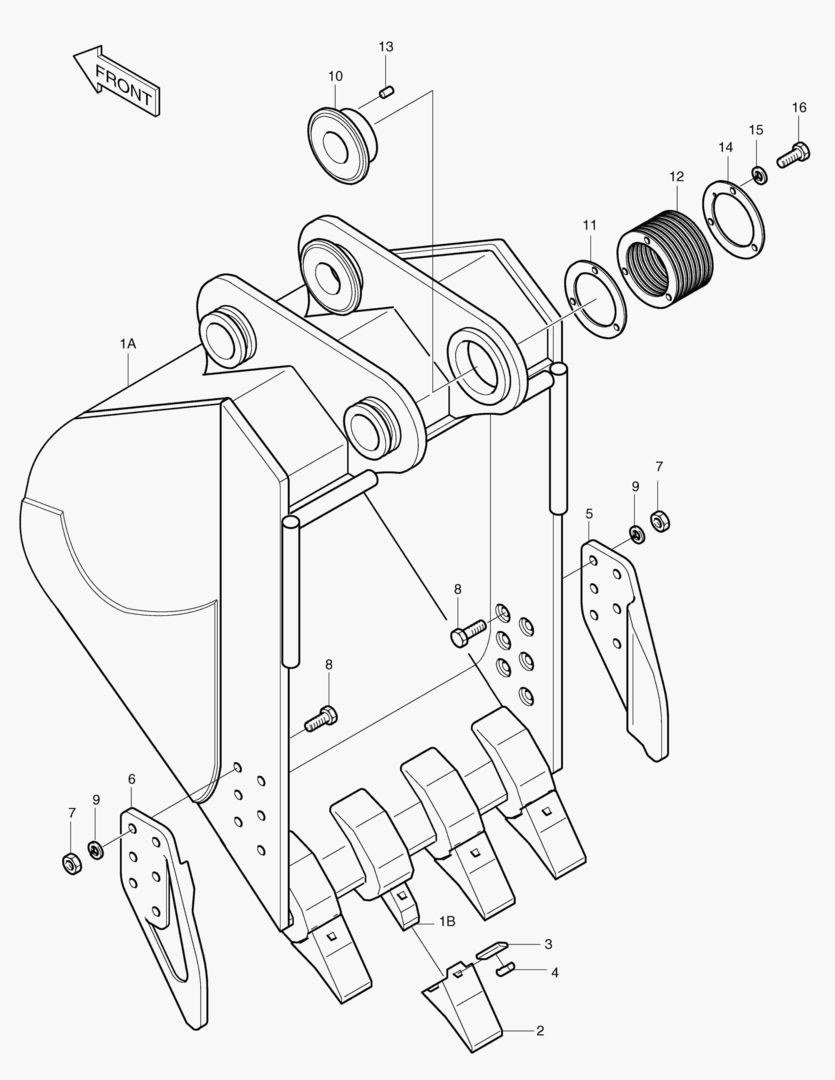 FRONT
13
10
16
15
14
12
11
1A
7
9
5
8
8
6
7
9
1B
3
4
2