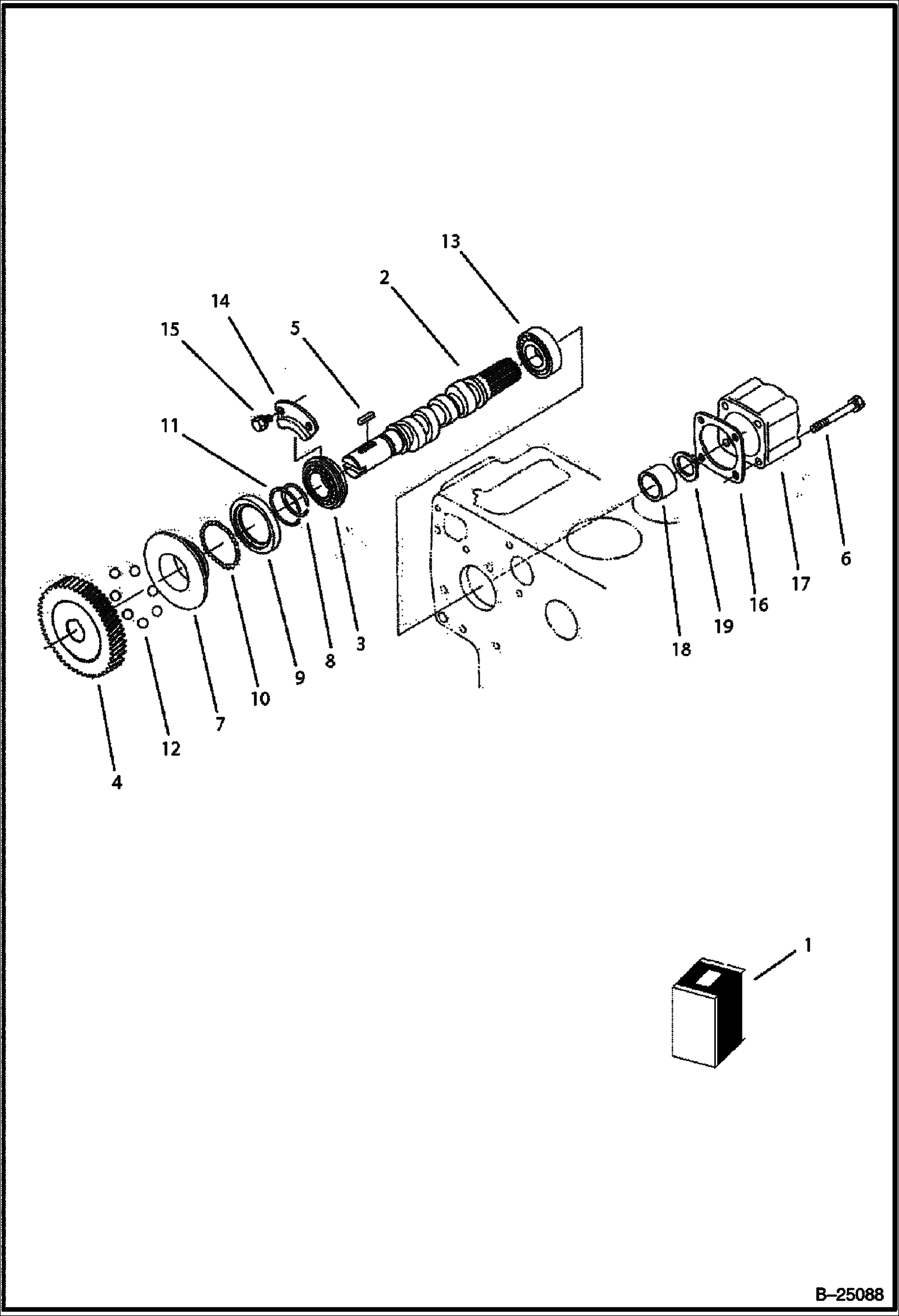 13
2
14
15
5
11
6
17
16
19
18
3
8
9
10
7
12
4
1
B–25088