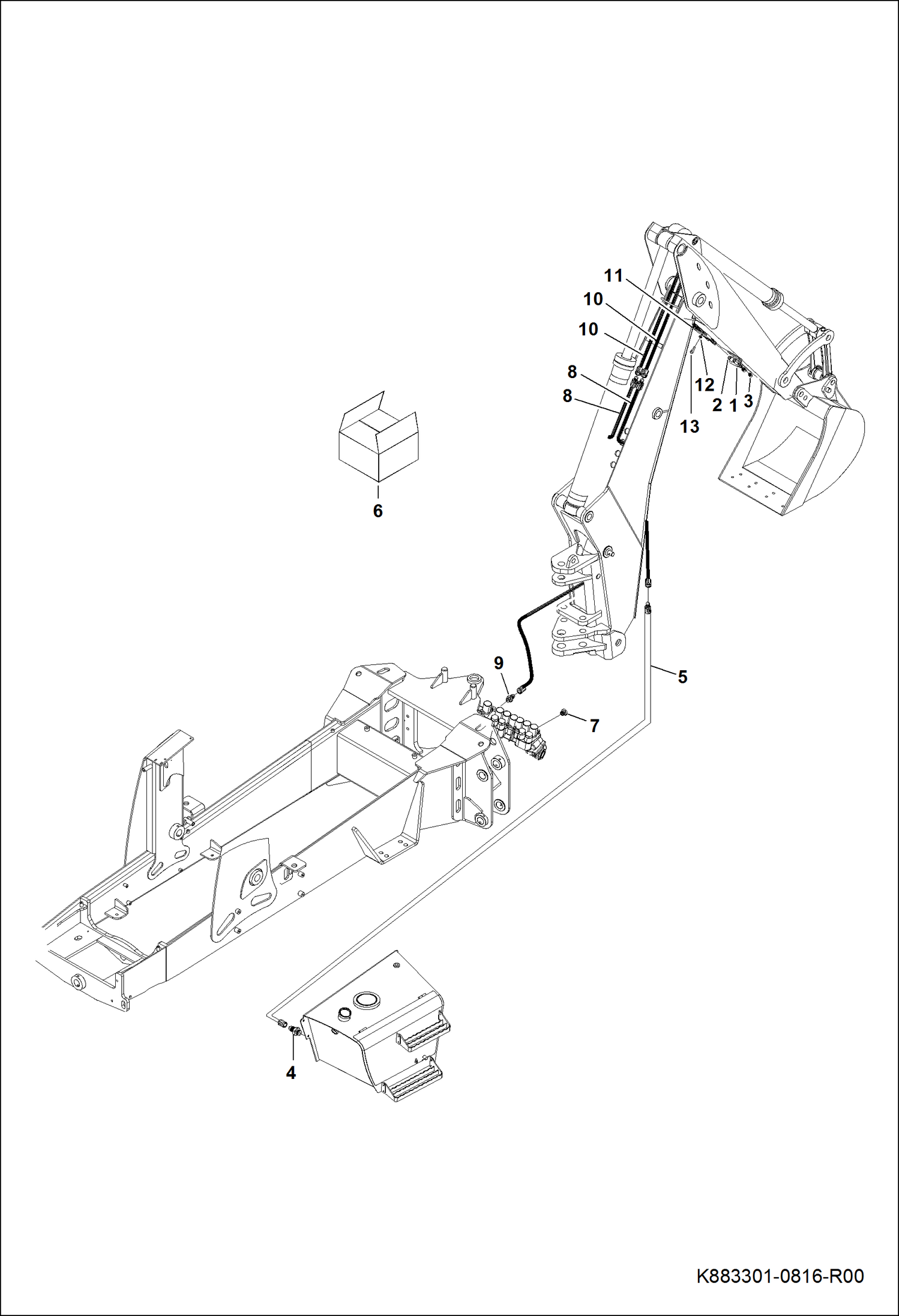 11
10
10
8
8
12
2
1
3
13
6
9
5
7
4
K883301-0816-R00