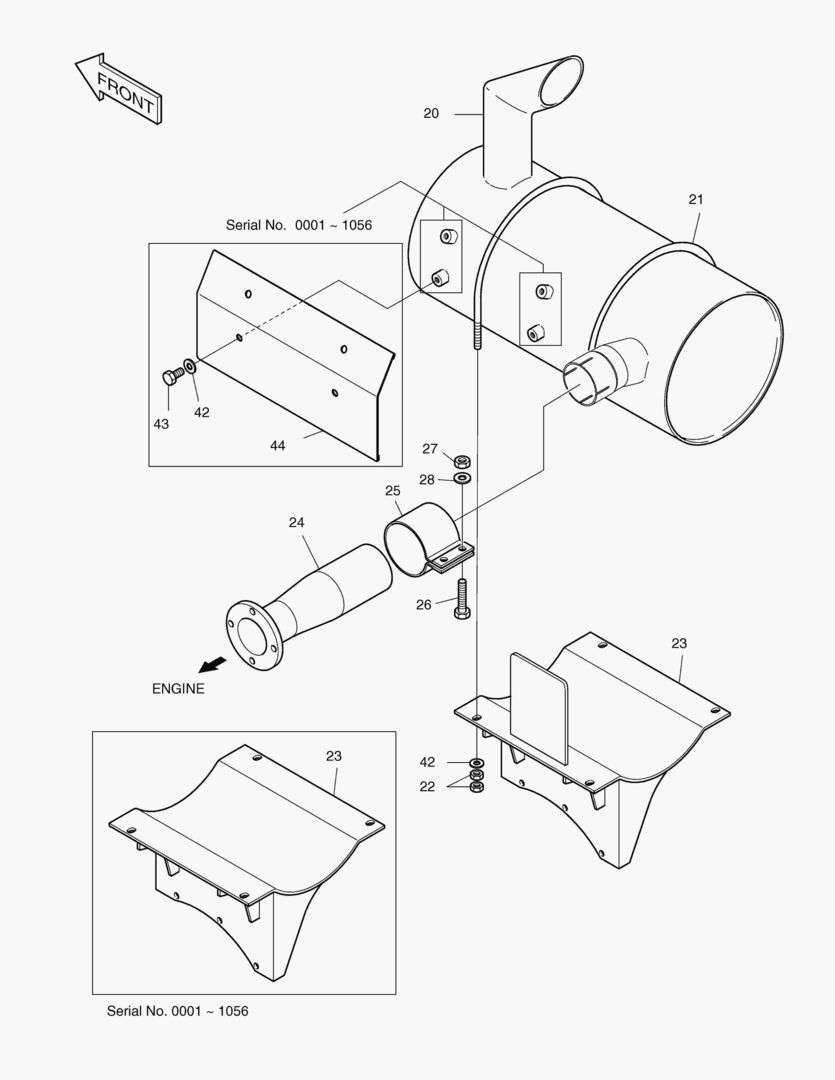 FRONT

20

21

Serial No. 0001 ~ 1056

43

42

44

27

28

25

24

26

ENGINE

23

42

22

23

Serial No. 0001 ~ 1056