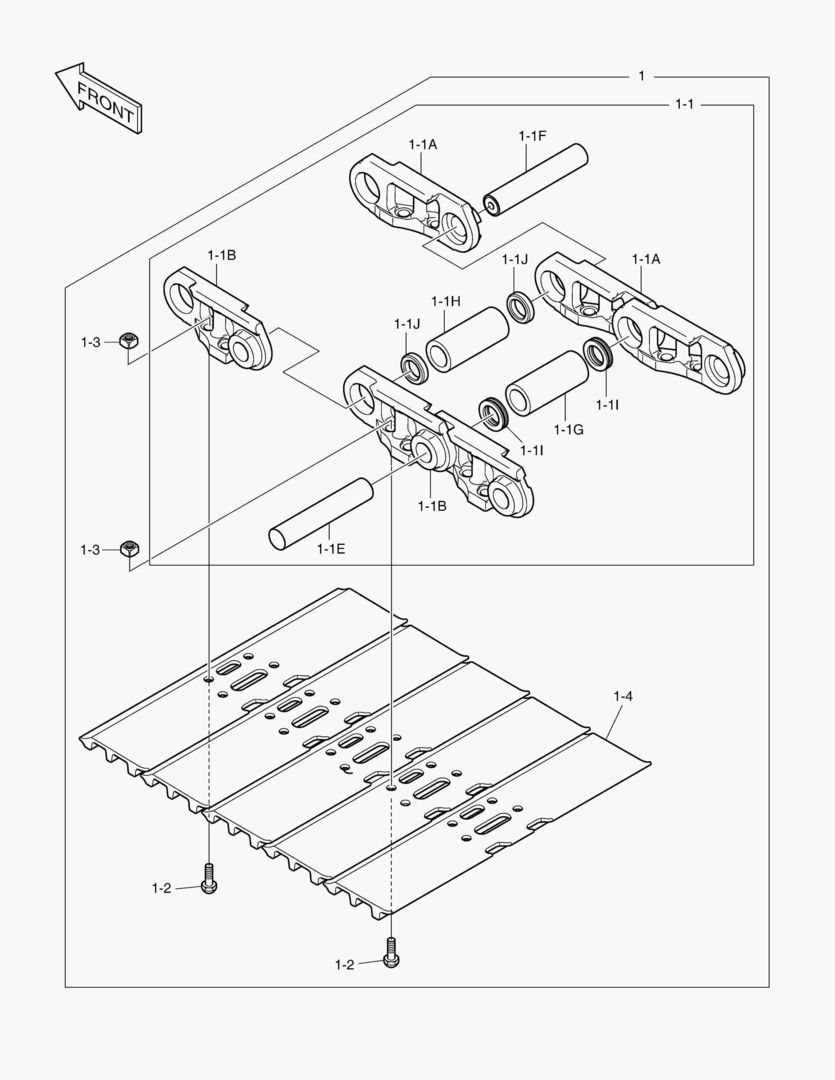 FRONT

1

1-1

1-1A

1-1F

1-1B

1-1J

1-1A

1-1H

1-1J

1-3

1-1I

1-1G

1-1I

1-1B

1-1E

1-3

1-4

1-2

1-2