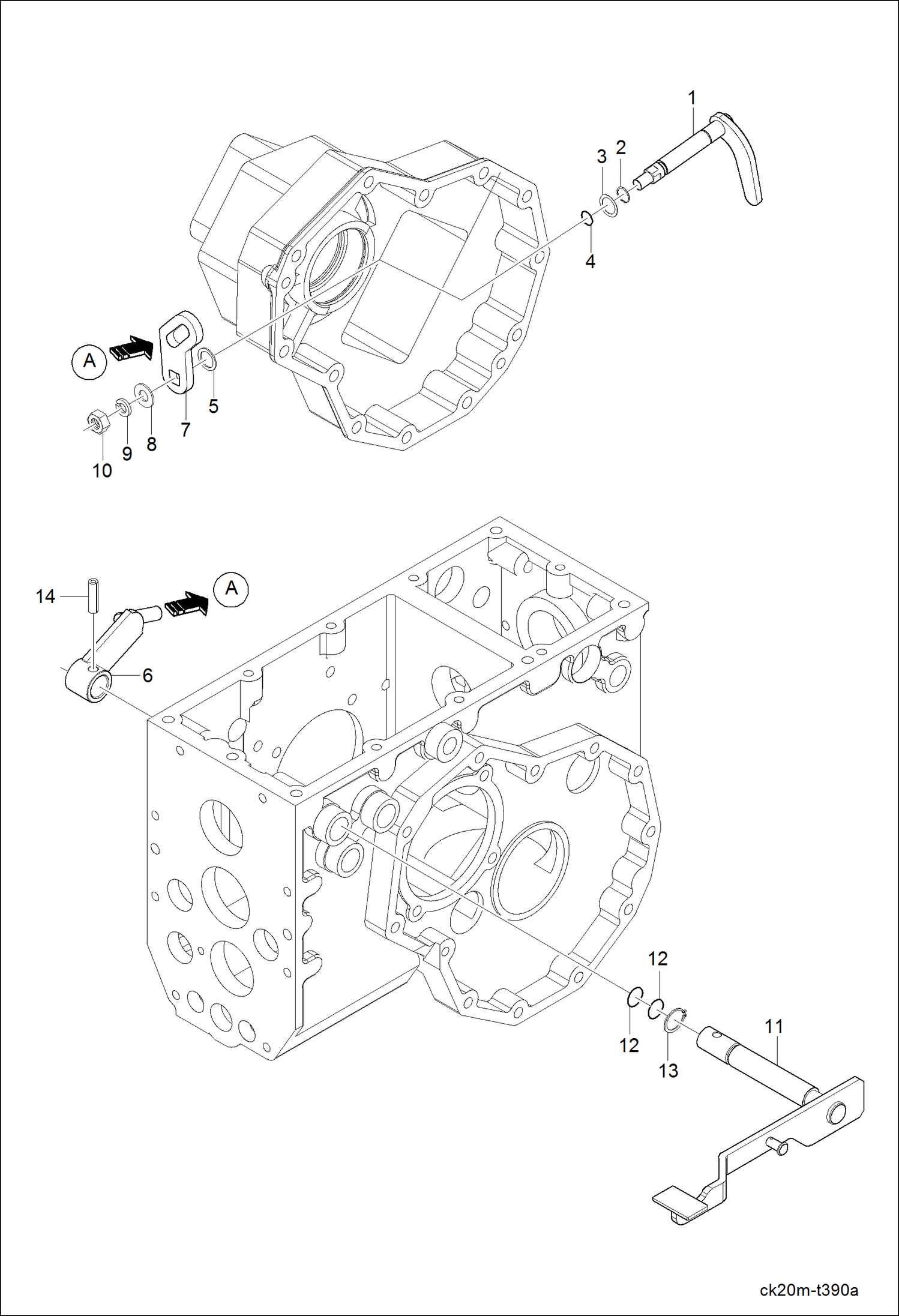 1
3
2
4
A
5
7
8
9
10
14
A
6
12
12
13
11
ck20m-t390a