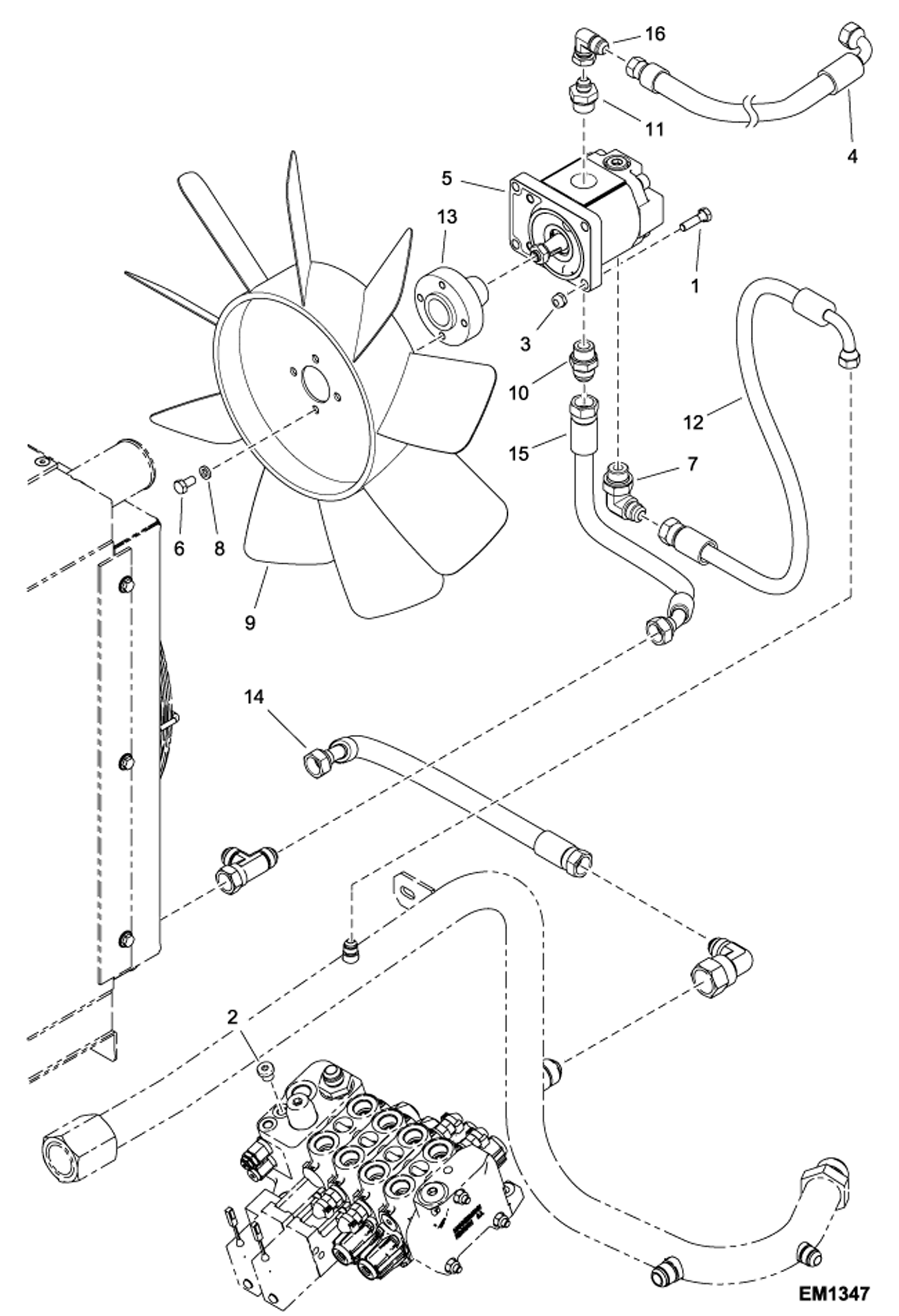 16
11
4
5
13
1
3
10
12
15
7
6
8
9
14
2
EM1347