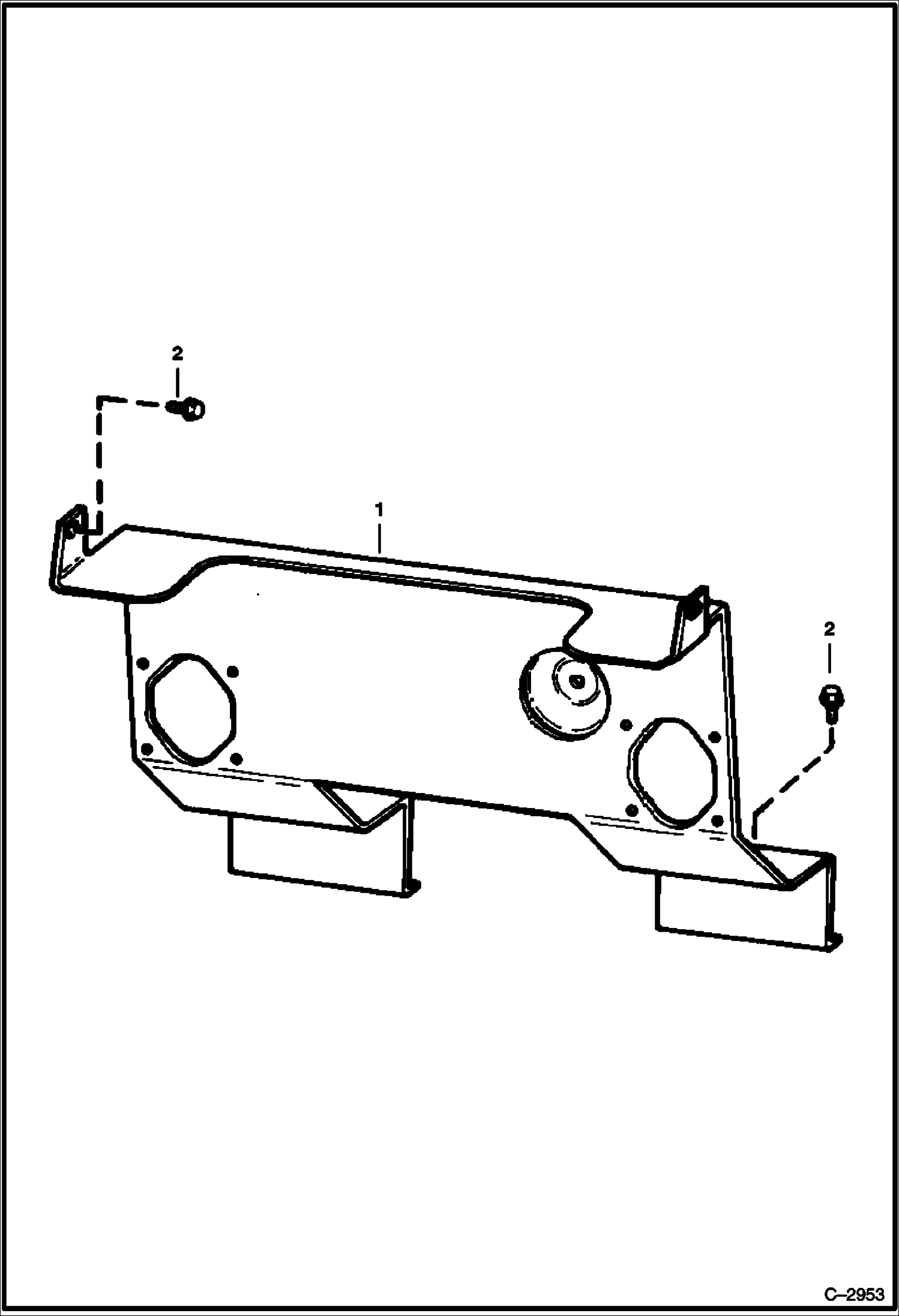 2

1

2

C–2953