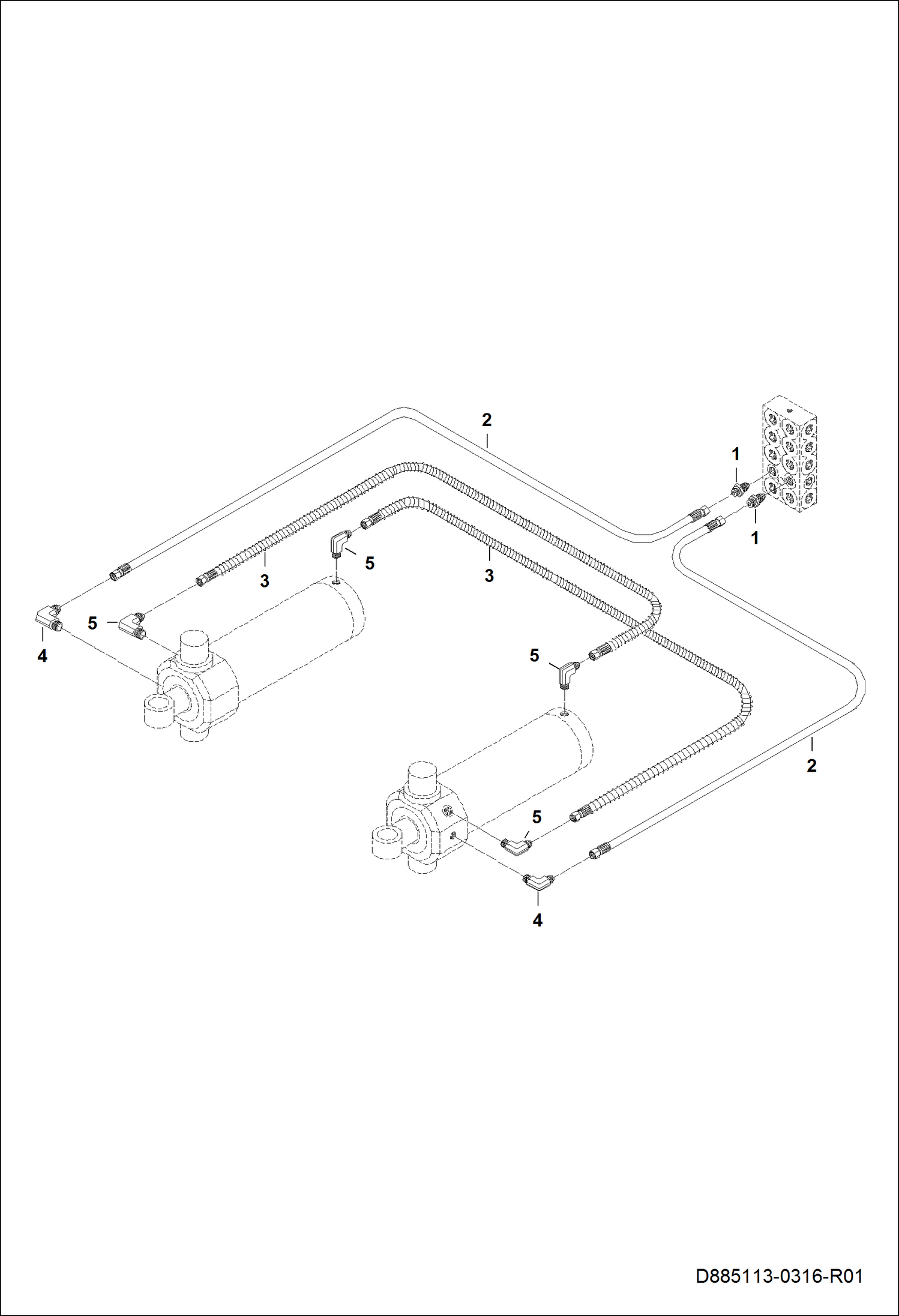 2
1
1
5
3
3
5
4
5
2
5
4
D885113-0316-R01