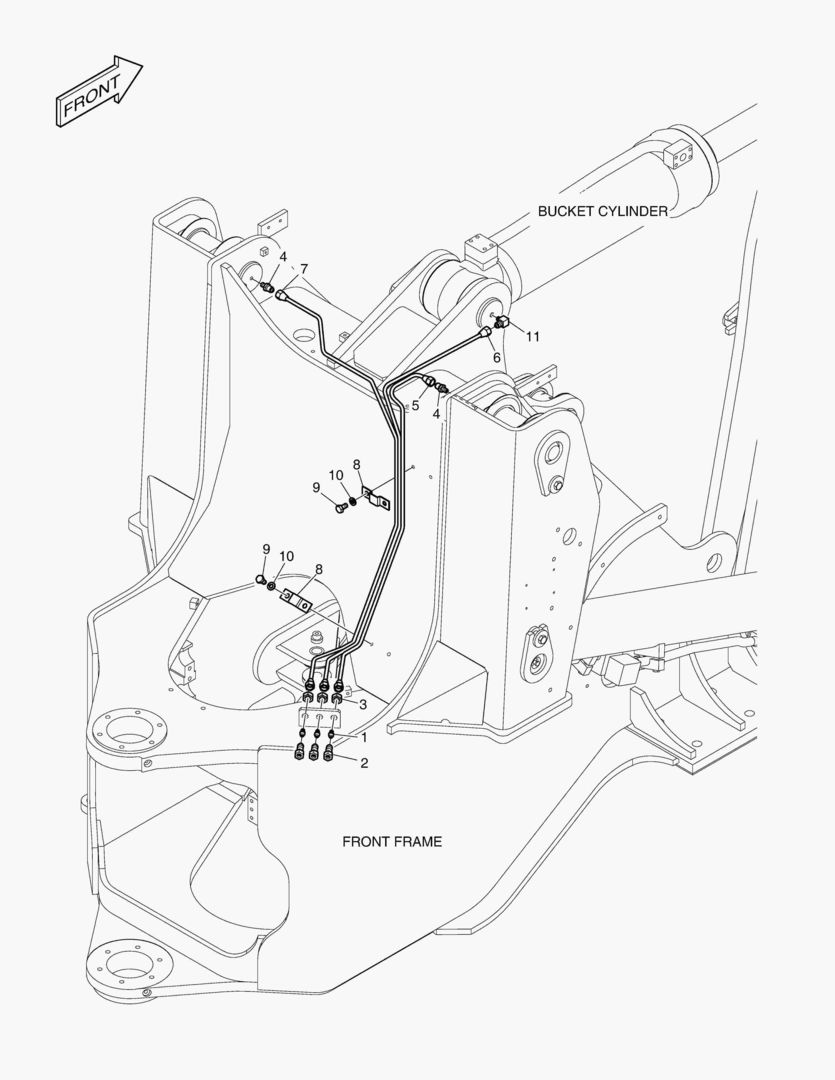 FRONT

BUCKET CYLINDER

4
7
11
6
5
4
8
10
9
9
10
8
3
1
2

FRONT FRAME