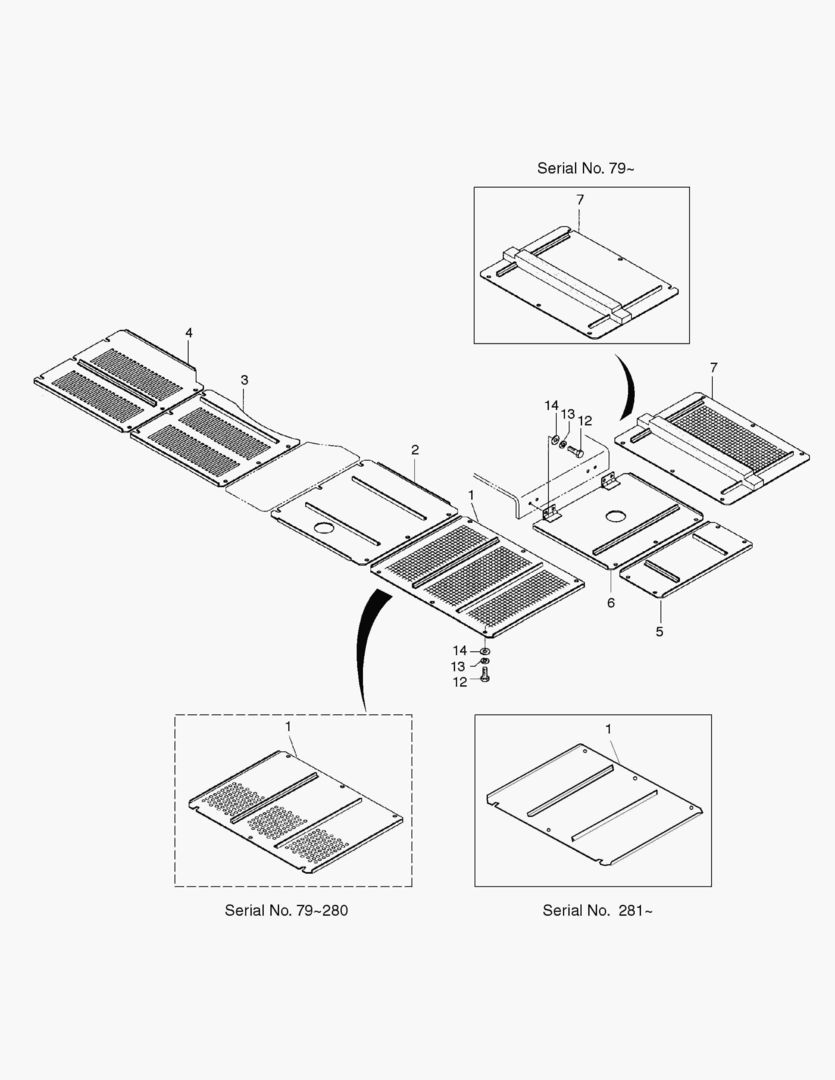 Serial No. 79~

7

4

3

14 13 12

7

2

1

6

5

14

13

12

1

1

Serial No. 79~280

Serial No. 281~