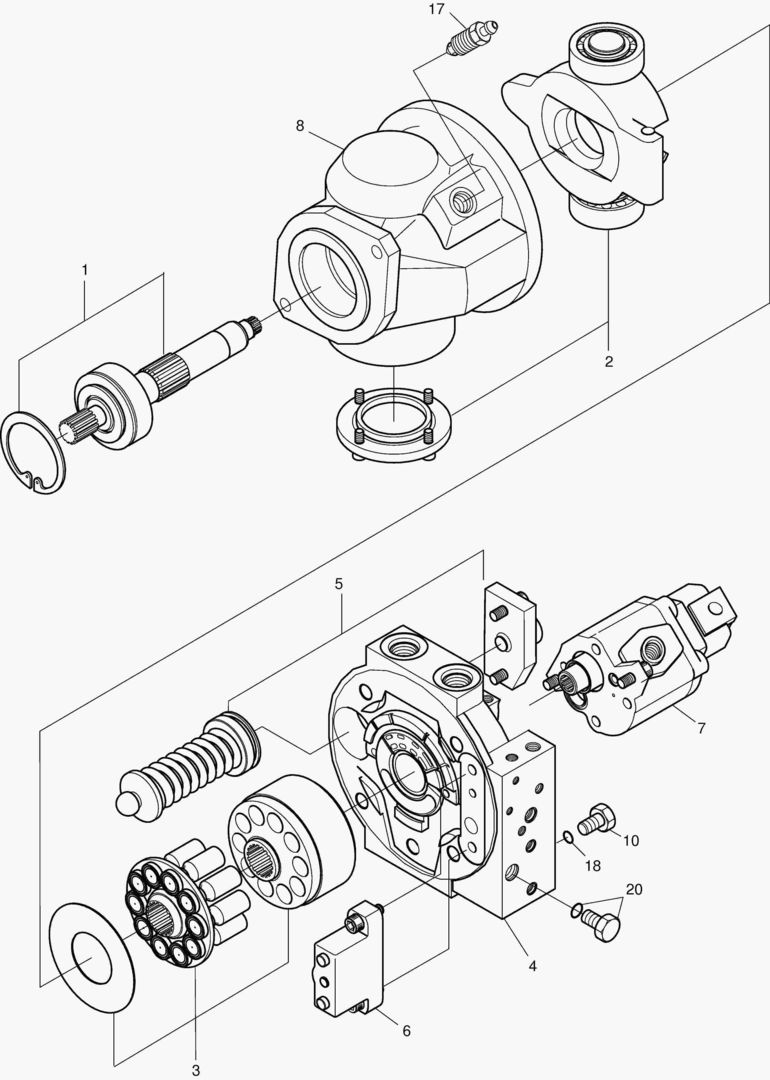 17
8
1
2
5
7
10
18
20
4
6
3