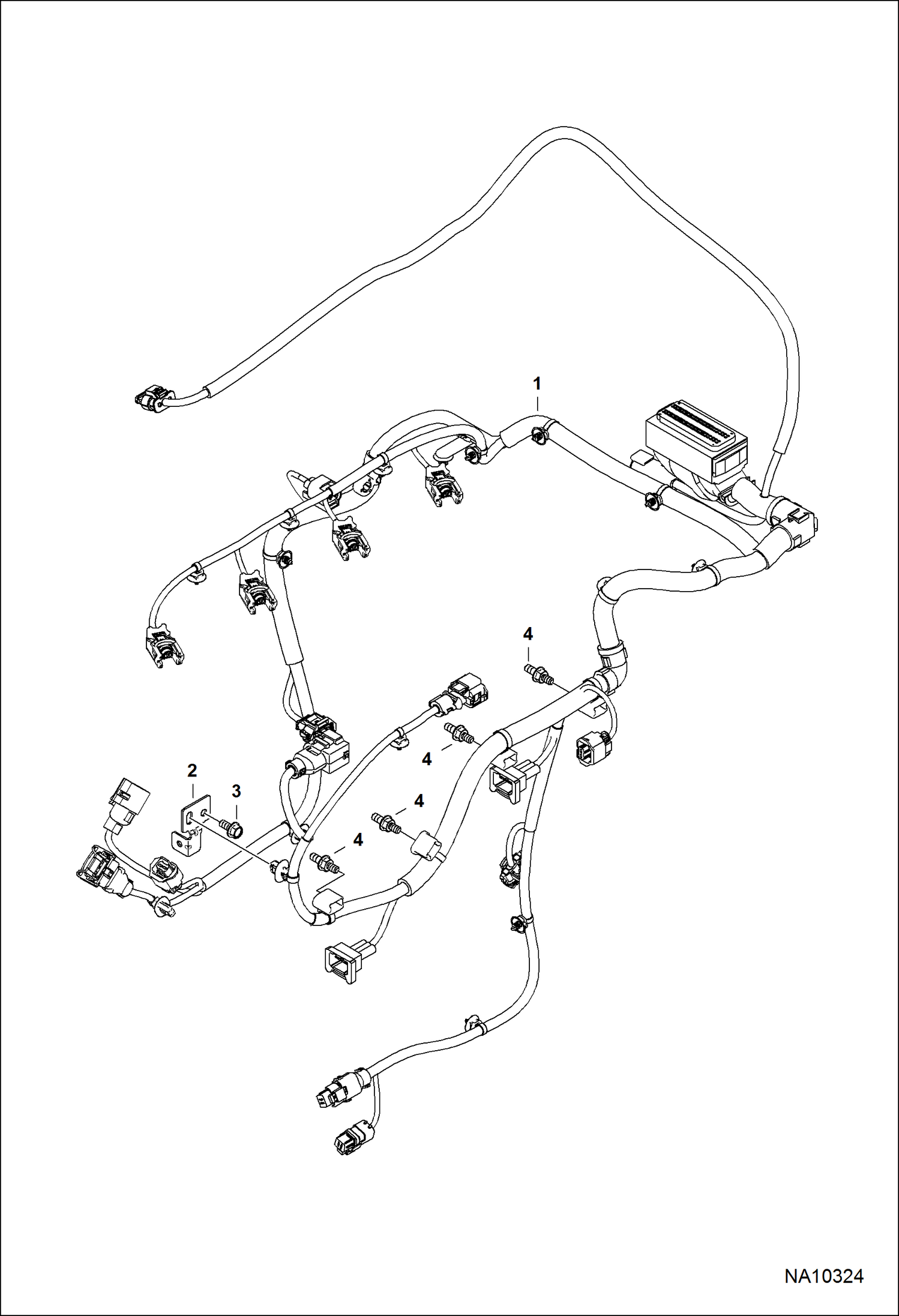 1

4

4

2

3

4

4

NA10324