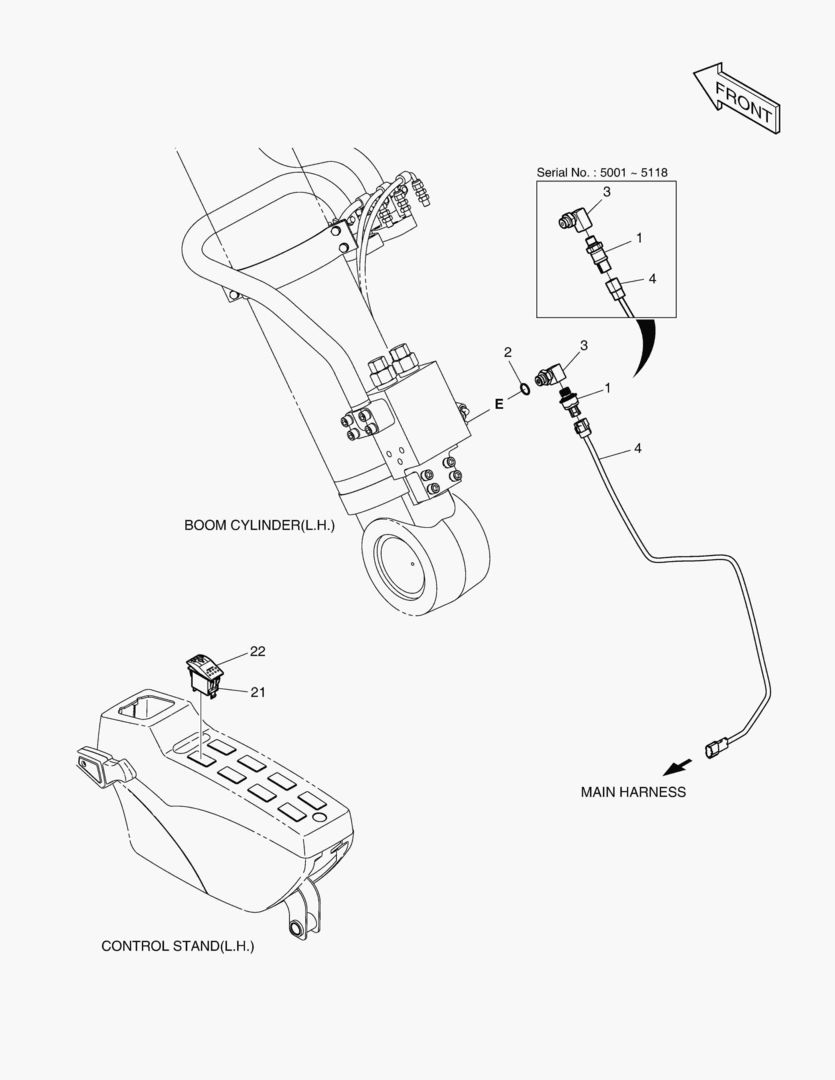 FRONT

Serial No. : 5001 ~ 5118

3
1
4

2
3
1
E
4

BOOM CYLINDER(L.H.)

22
21

MAIN HARNESS

CONTROL STAND(L.H.)