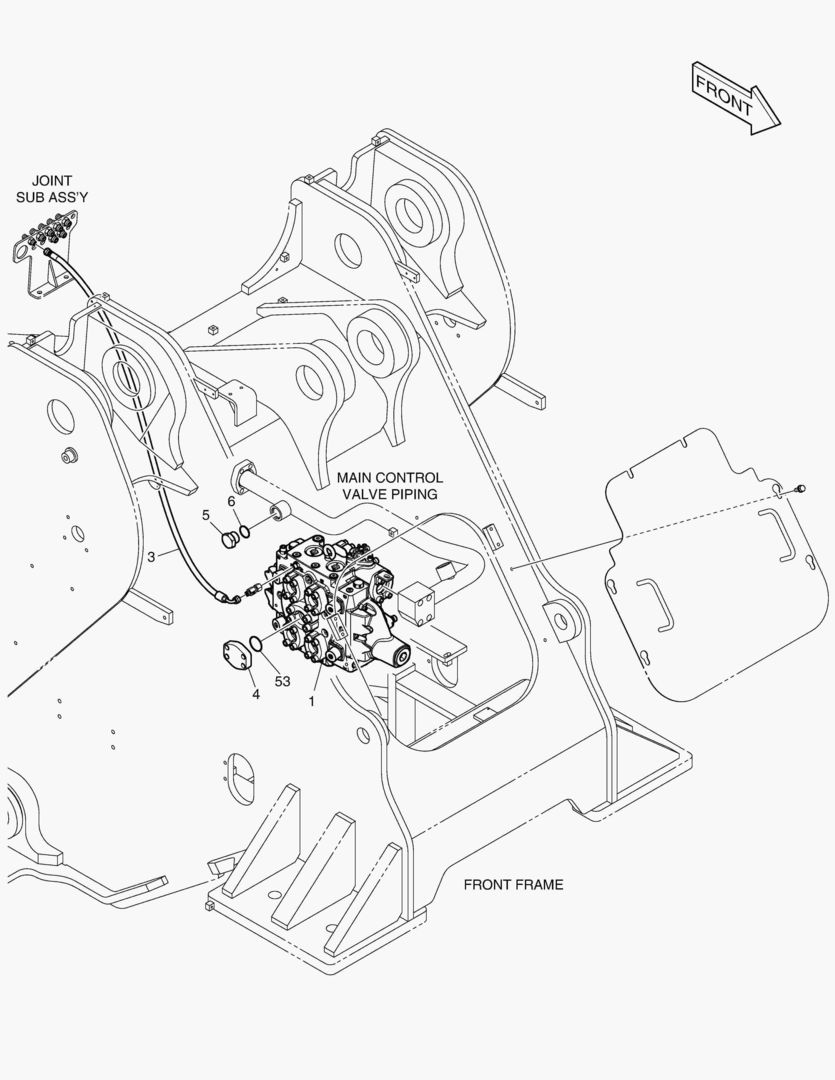 FRONT

JOINT SUB ASS'Y

MAIN CONTROL VALVE PIPING

6

5

3

4

53

1

FRONT FRAME