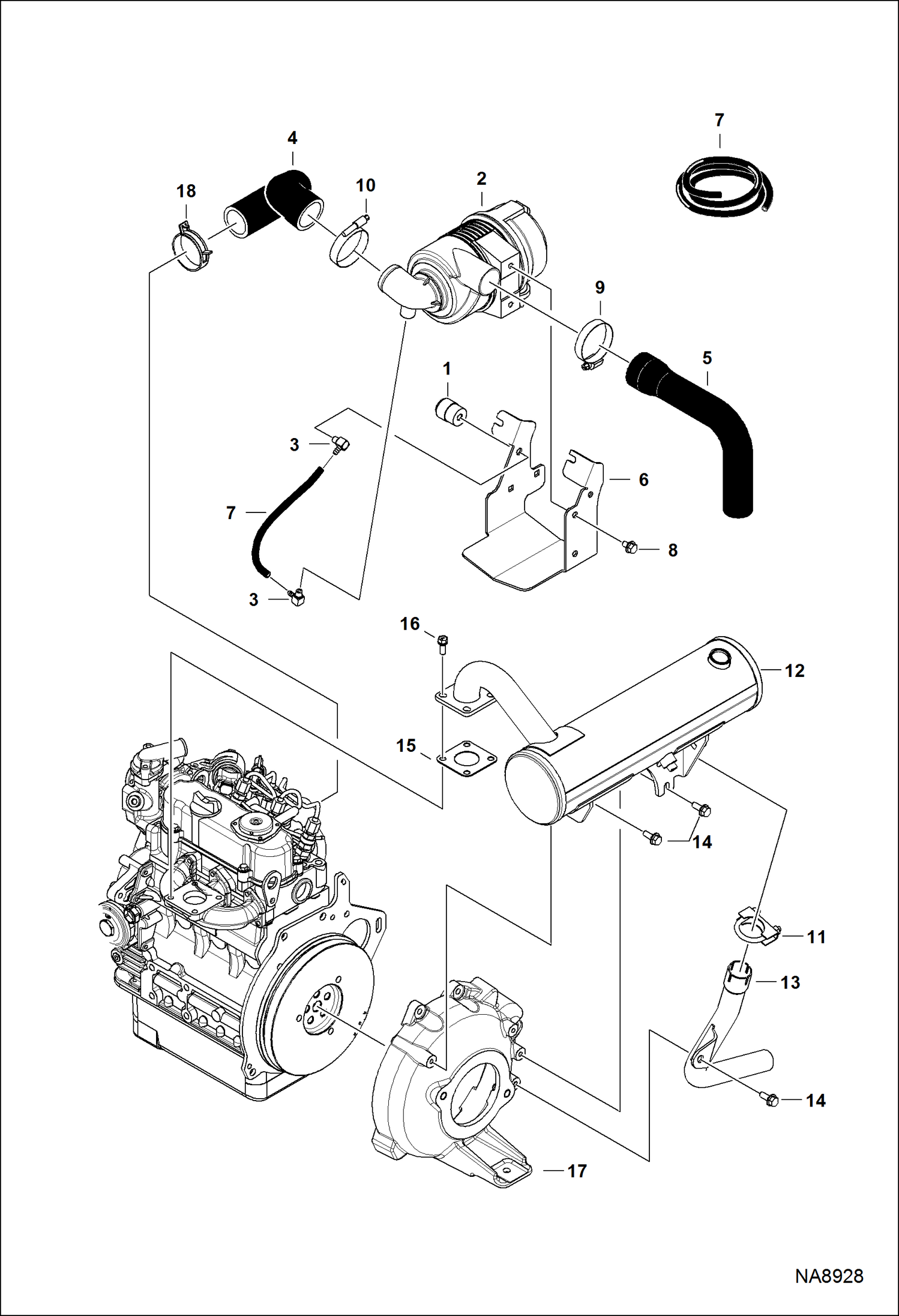 7
4
18
10
2
9
5
1
3
6
7
8
3
16
12
15
14
11
13
14
17
NA8928