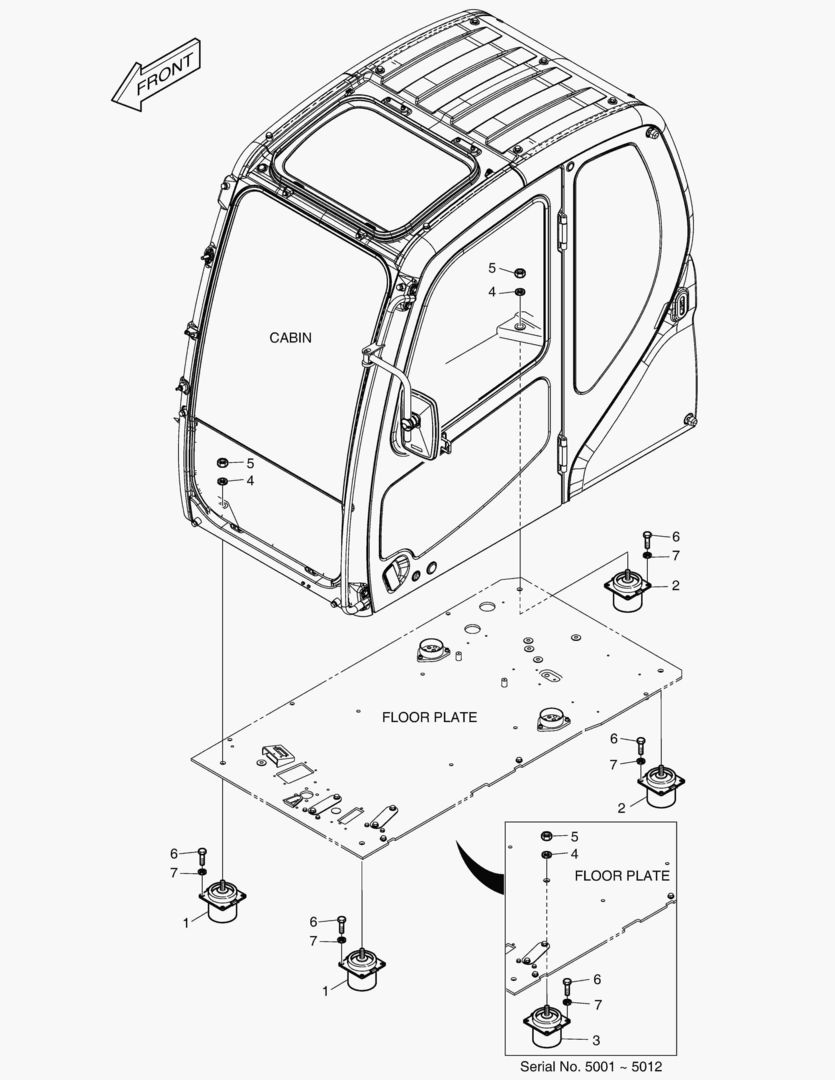 FRONT

CABIN

5
4

5
4

6
7
2

FLOOR PLATE

6
7
2

6
7
1

6
7
1

5
4

FLOOR PLATE

6
7
3

Serial No. 5001 ~ 5012