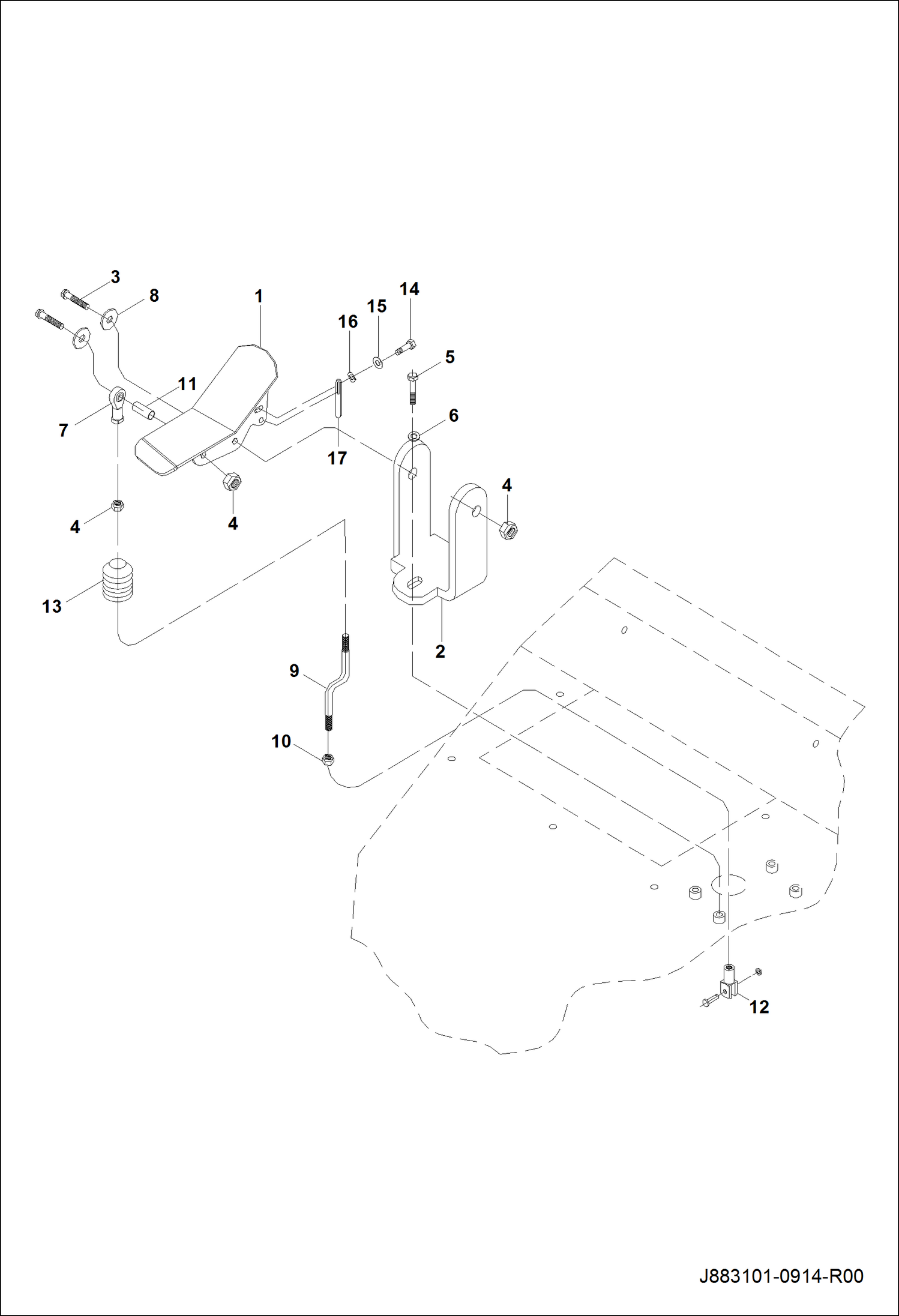 3
8
1
14
15
16
5
11
7
6
17
4
4
4
13
2
9
10
12
J883101-0914-R00