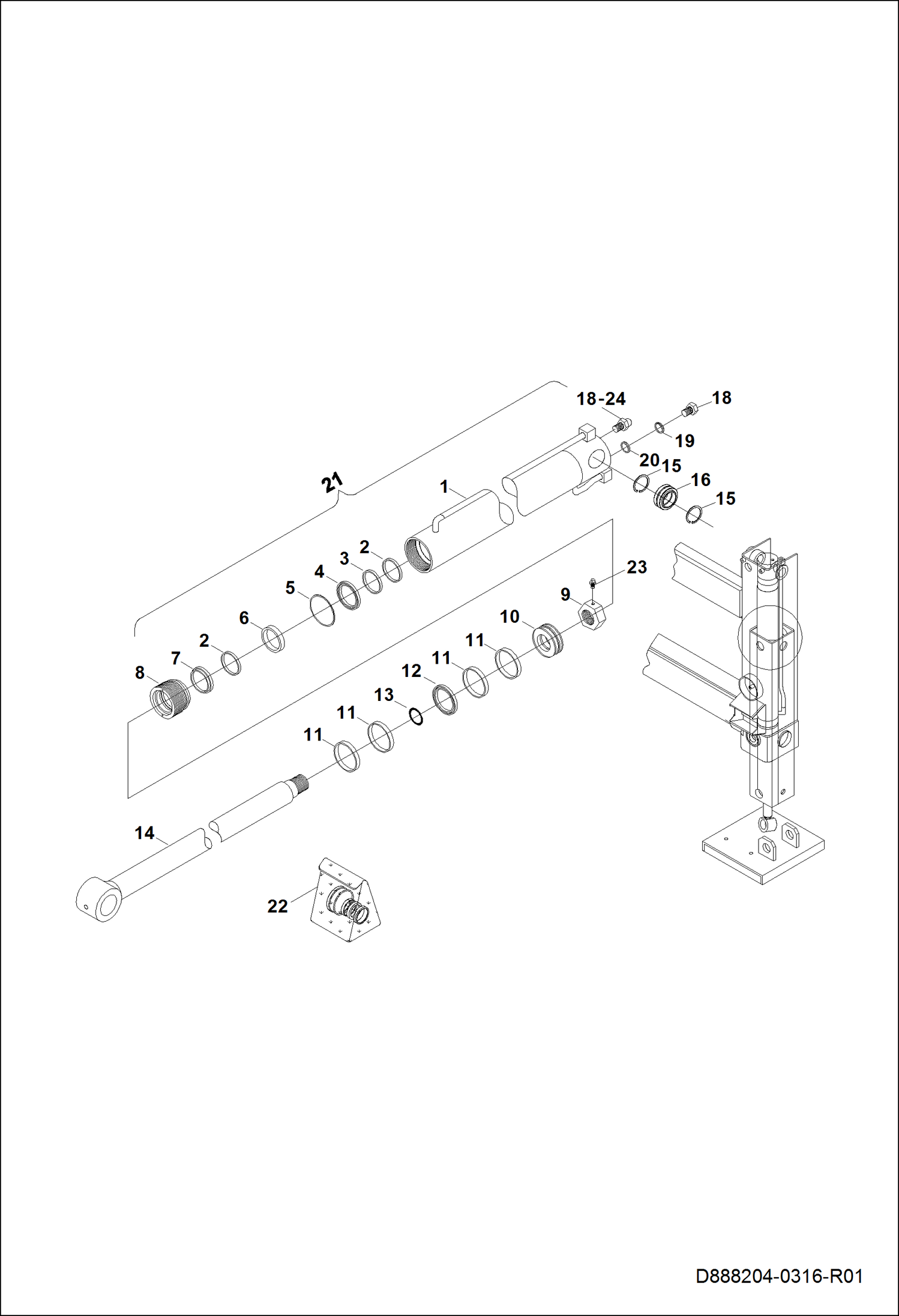 18-24
18
19
20
15
16
15
21
1
2
3
4
5
6
2
7
8
23
9
10
11
11
12
13
11
11
14
22
D888204-0316-R01