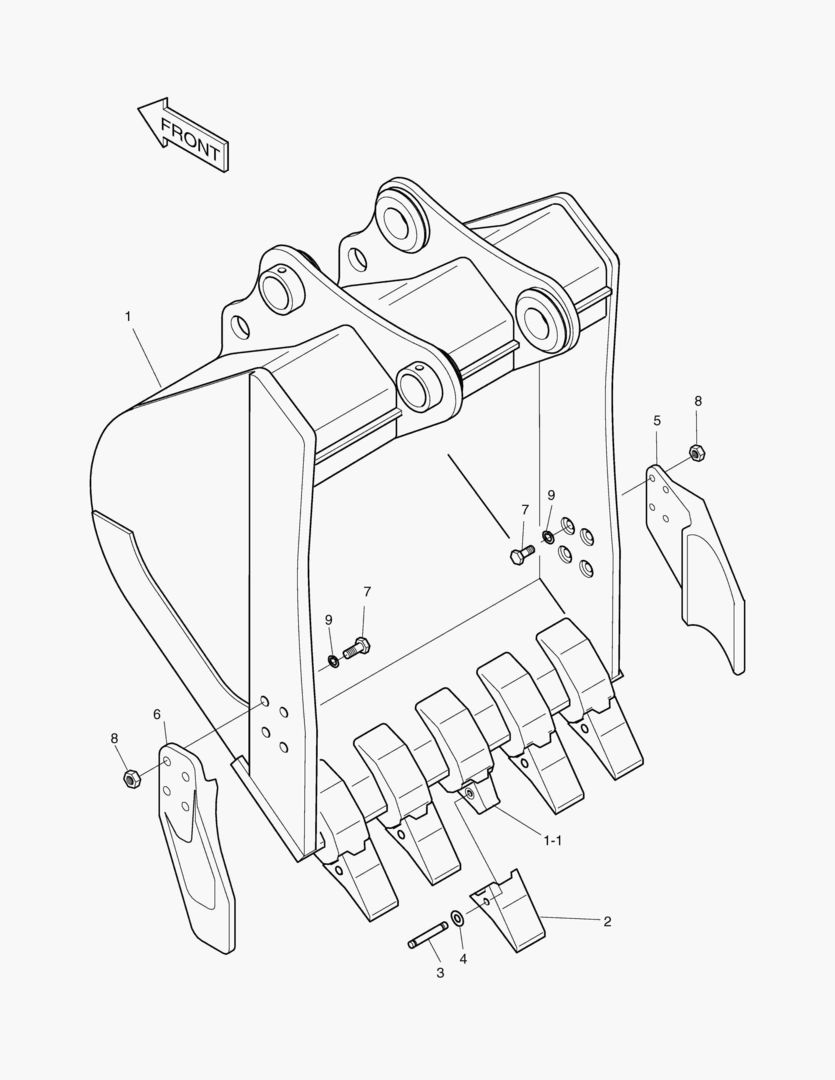 FRONT
1
8
5
9
7
7
9
6
8
1-1
2
3
4