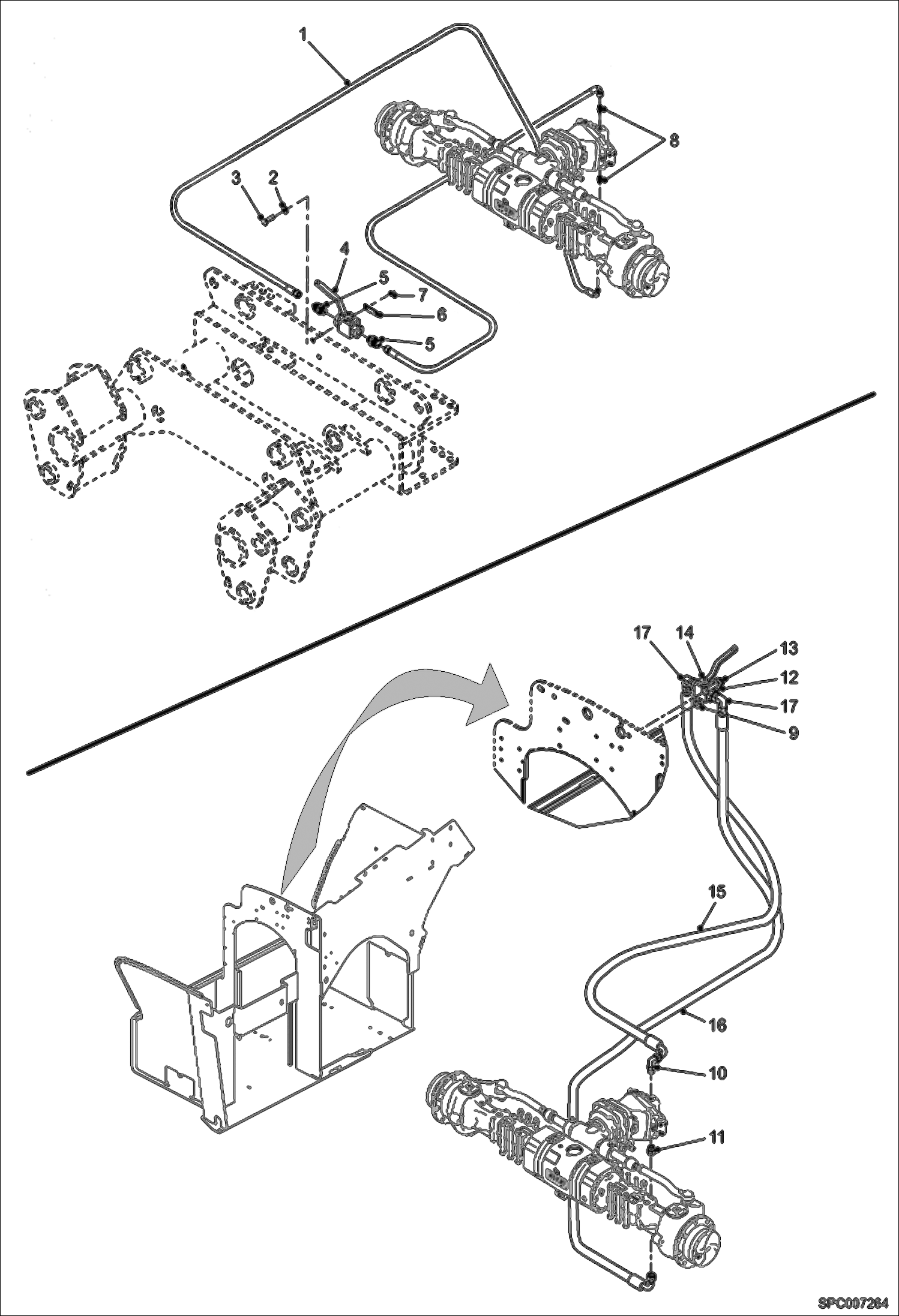 1
8
3
2
4
5
7
6
5
17
14
13
12
17
9
15
16
10
11
SPC007264