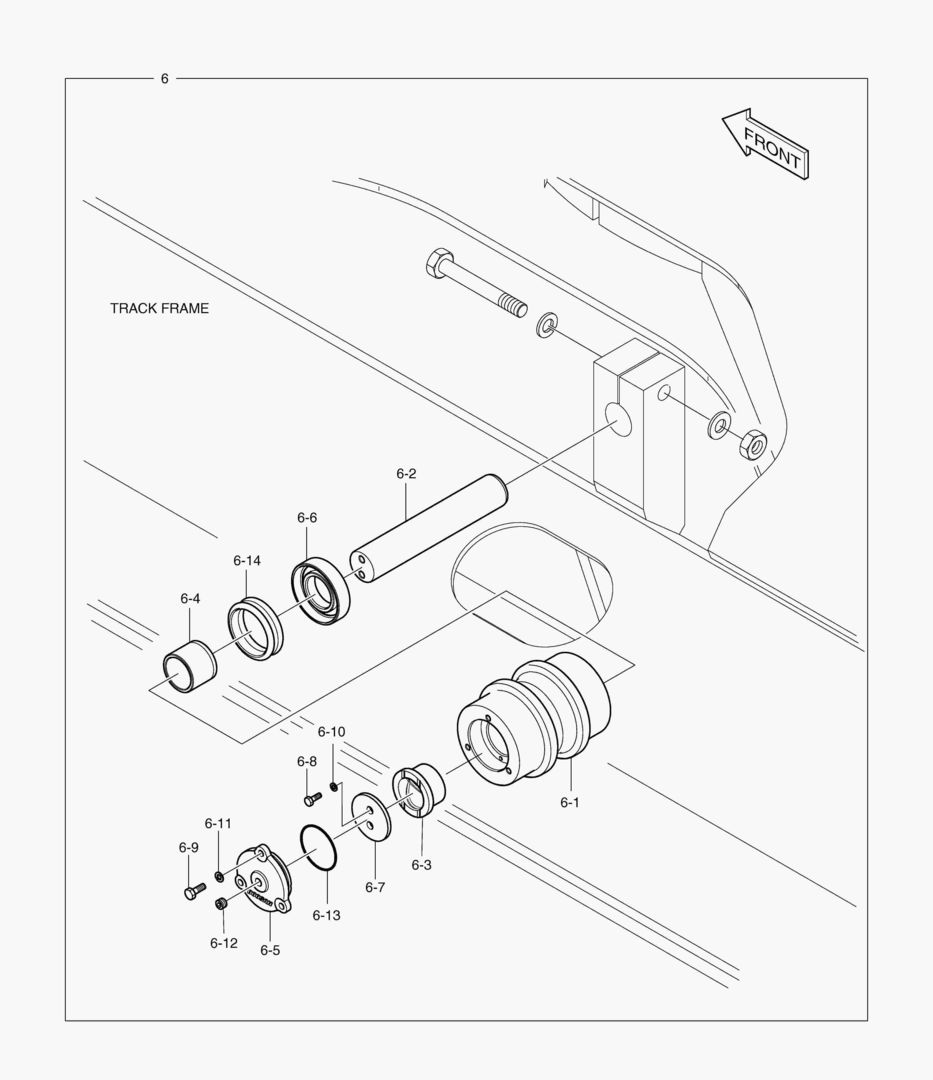 6

FRONT

TRACK FRAME

6-2

6-6

6-14

6-4

6-10

6-8

6-1

6-11

6-9

6-3

6-7

6-13

6-12

6-5