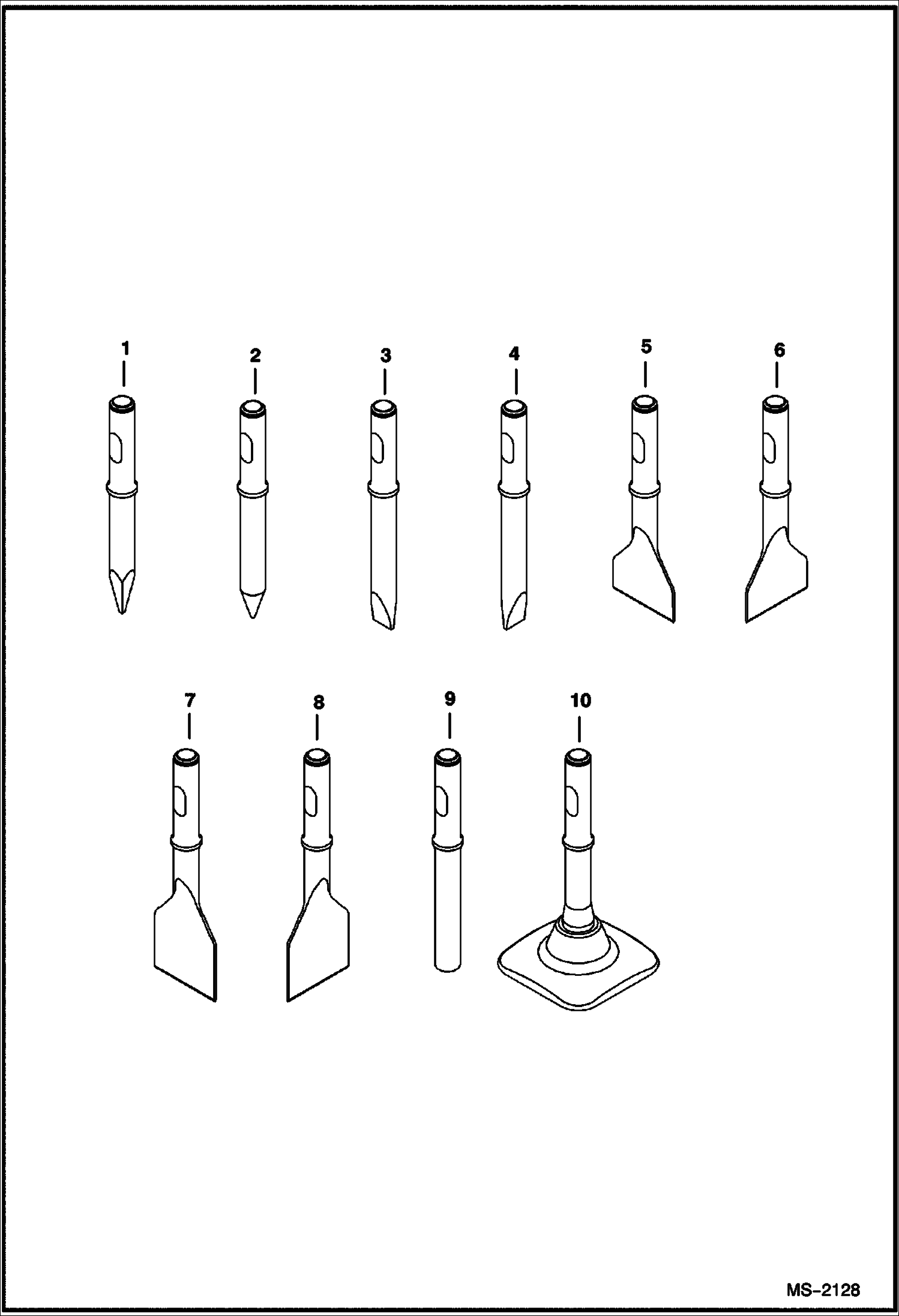 1
2
3
4
5
6
7
8
9
10
MS–2128