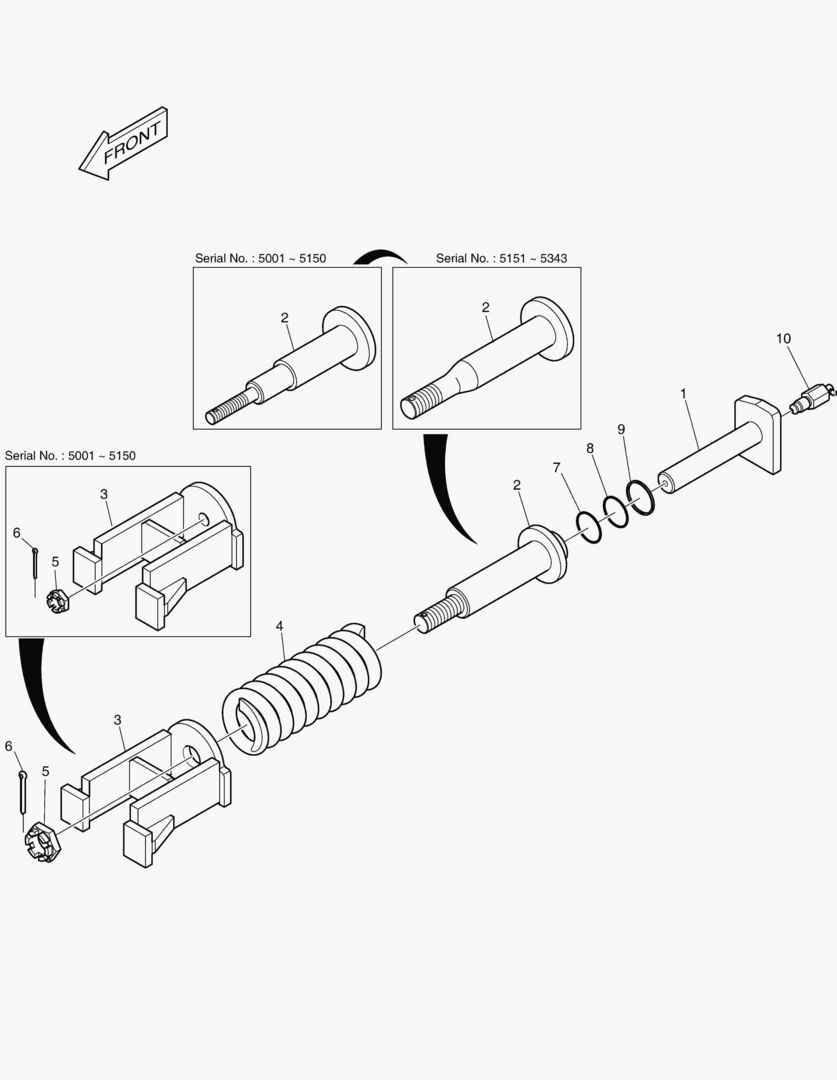 FRONT

Serial No. : 5001 ~ 5150

2

Serial No. : 5151 ~ 5343

2

10

1

9

8

7

2

Serial No. : 5001 ~ 5150

3

6

5

4

3

6

5