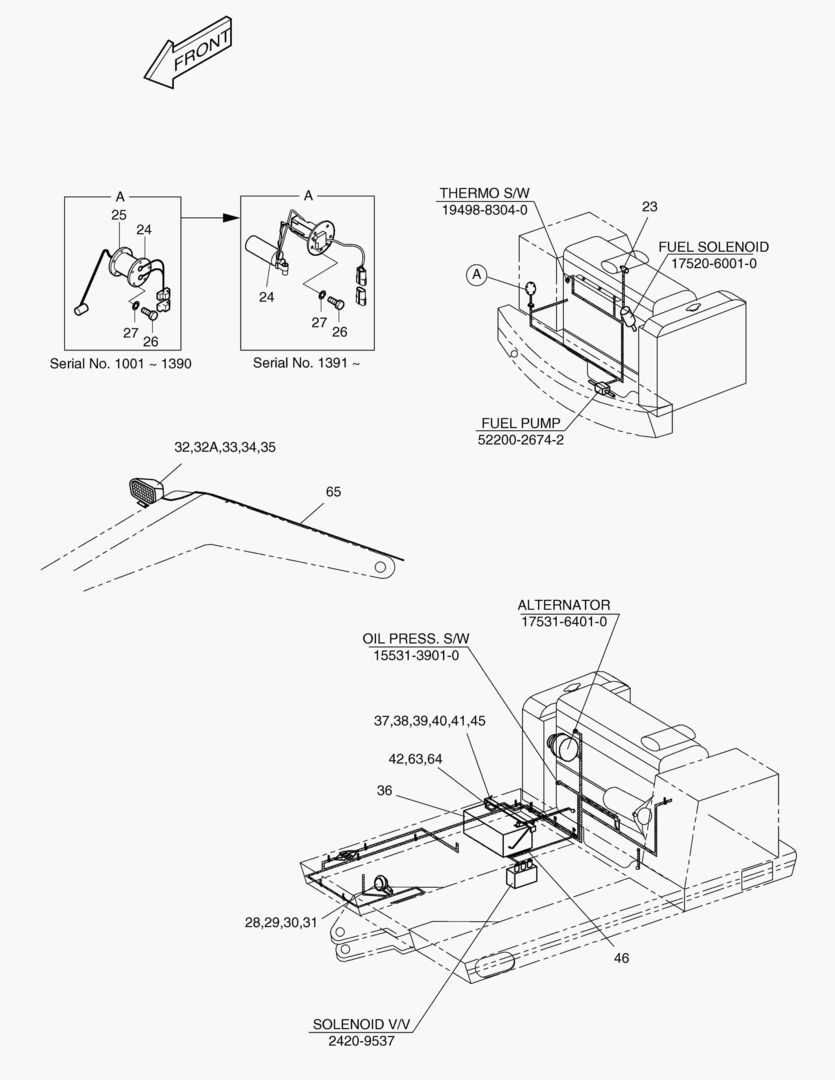 FRONT

A
25
24
27
26
Serial No. 1001 ~ 1390

A
24
27
26
Serial No. 1391 ~

THERMO S/W
19498-8304-0
23
FUEL SOLENOID
17520-6001-0
A
FUEL PUMP
52200-2674-2

32,32A,33,34,35
65

ALTERNATOR
17531-6401-0
OIL PRESS. S/W
15531-3901-0
37,38,39,40,41,45
42,63,64
36
28,29,30,31
46
SOLENOID V/V
2420-9537