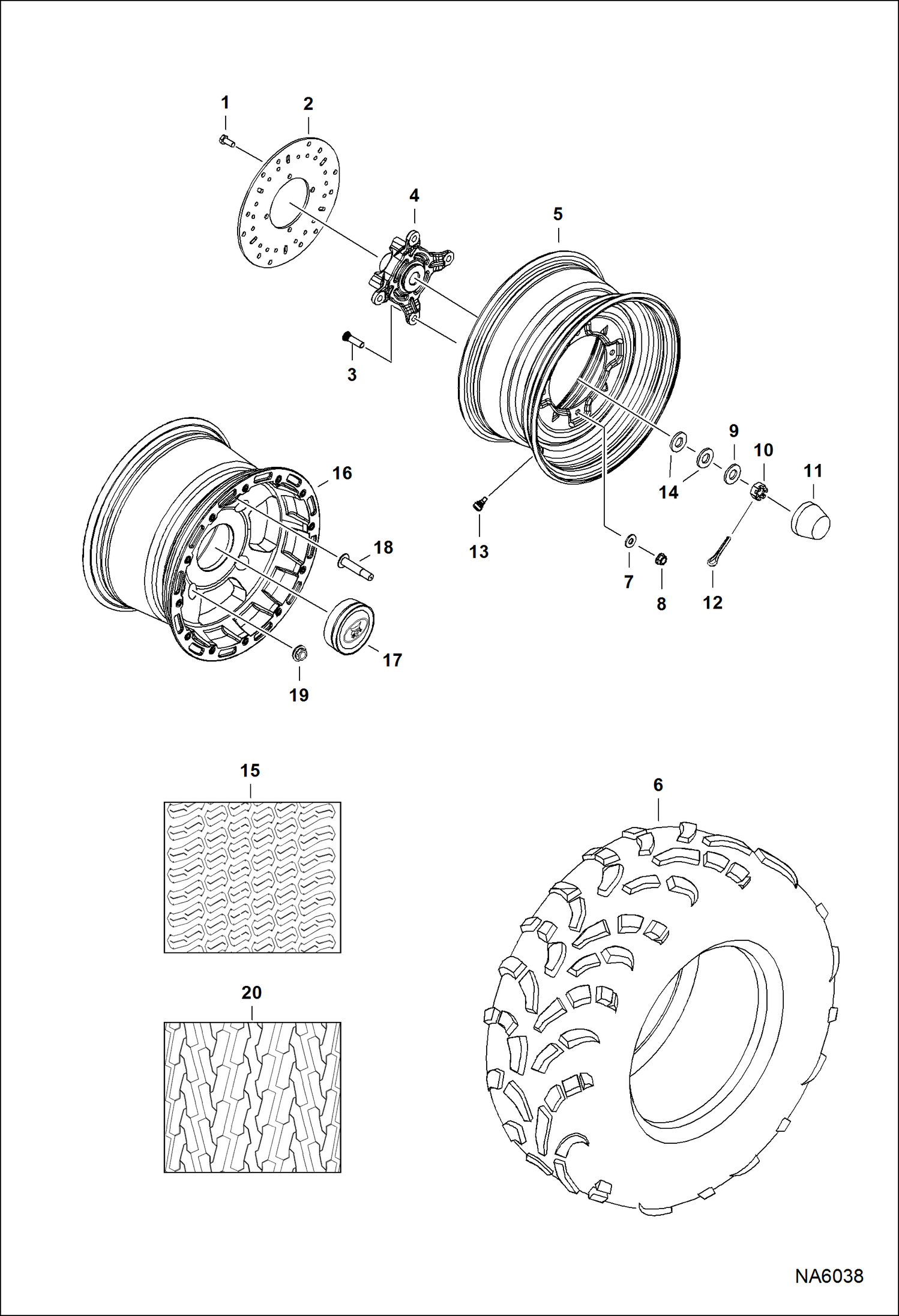 1
2
4
5
3
9
10
11
16
14
18
13
7
8
12
17
19
15
6
20
NA6038