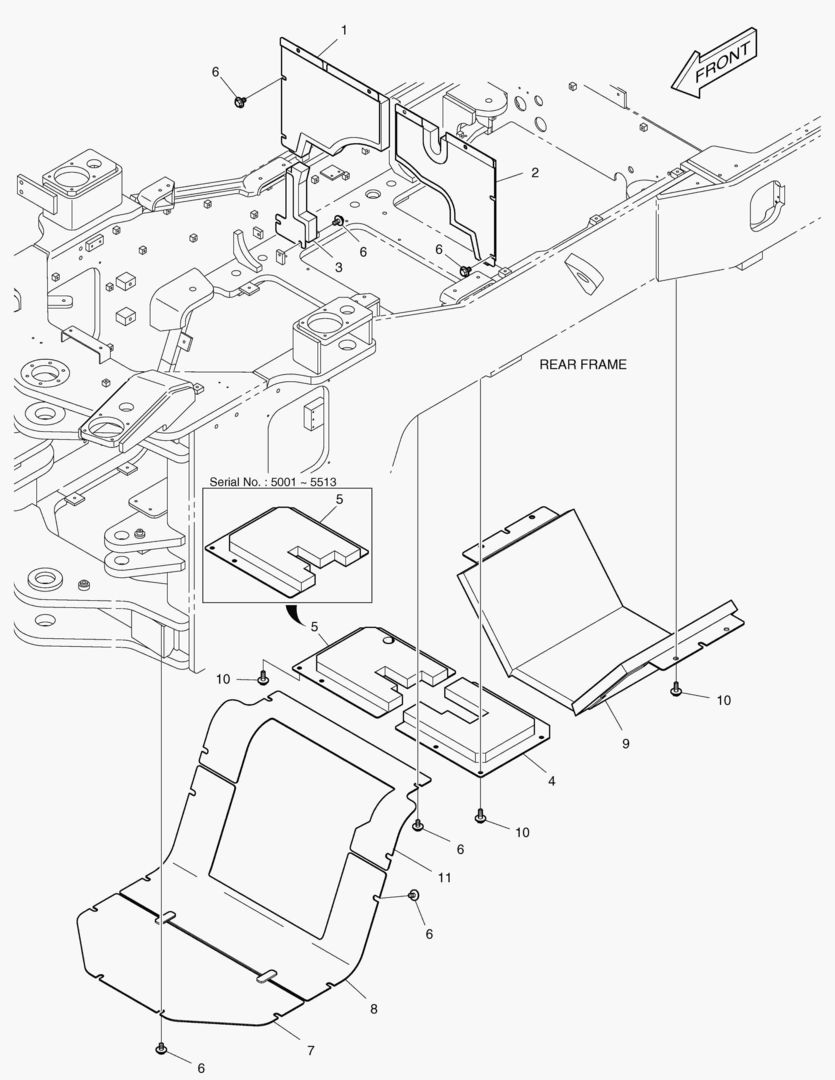 1
FRONT
6
2
3
6
6
REAR FRAME
Serial No. : 5001 ~ 5513
5
5
10
10
9
4
10
6
11
6
8
7
6