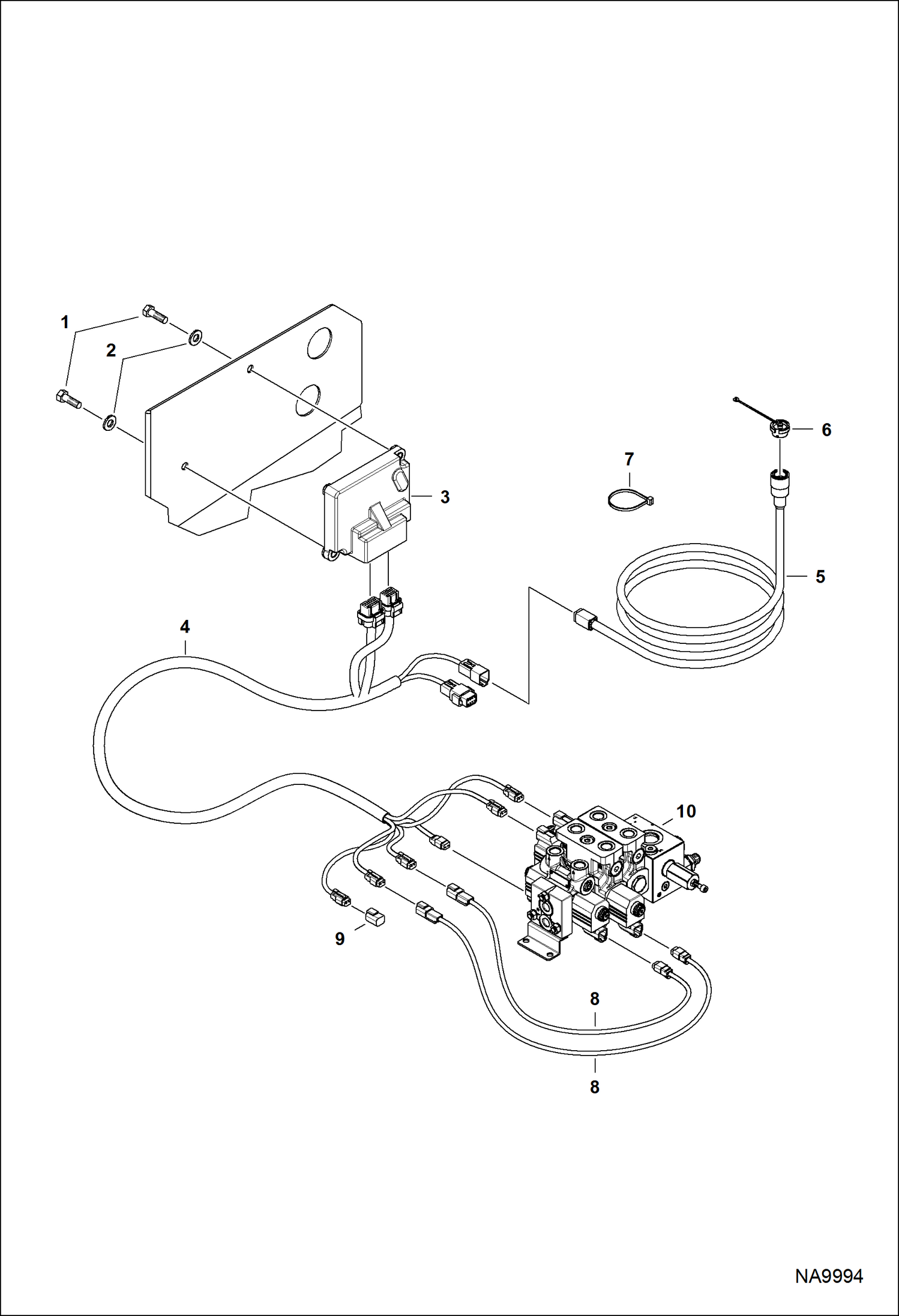 1
2
6
7
3
5
4
10
9
8
8
NA9994