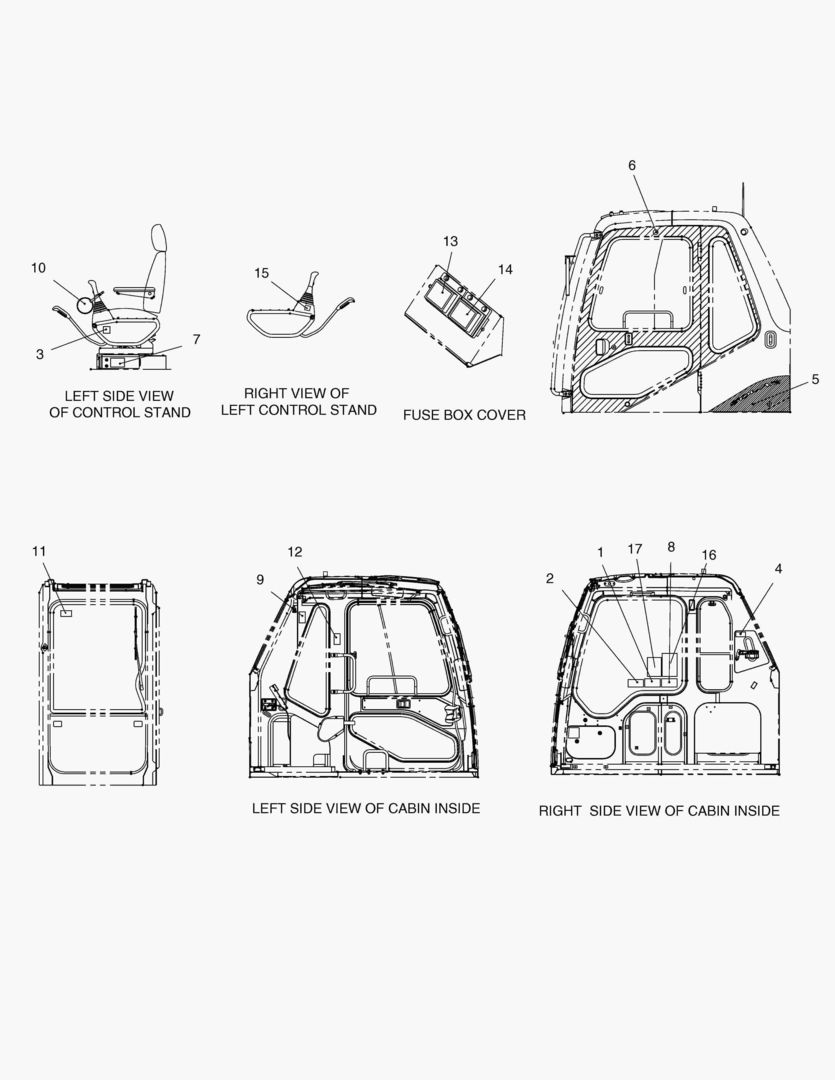 10

3

7

LEFT SIDE VIEW OF CONTROL STAND

15

RIGHT VIEW OF LEFT CONTROL STAND

13

14

FUSE BOX COVER

6

5

11

12

9

LEFT SIDE VIEW OF CABIN INSIDE

2

1

17

8

16

4

RIGHT SIDE VIEW OF CABIN INSIDE