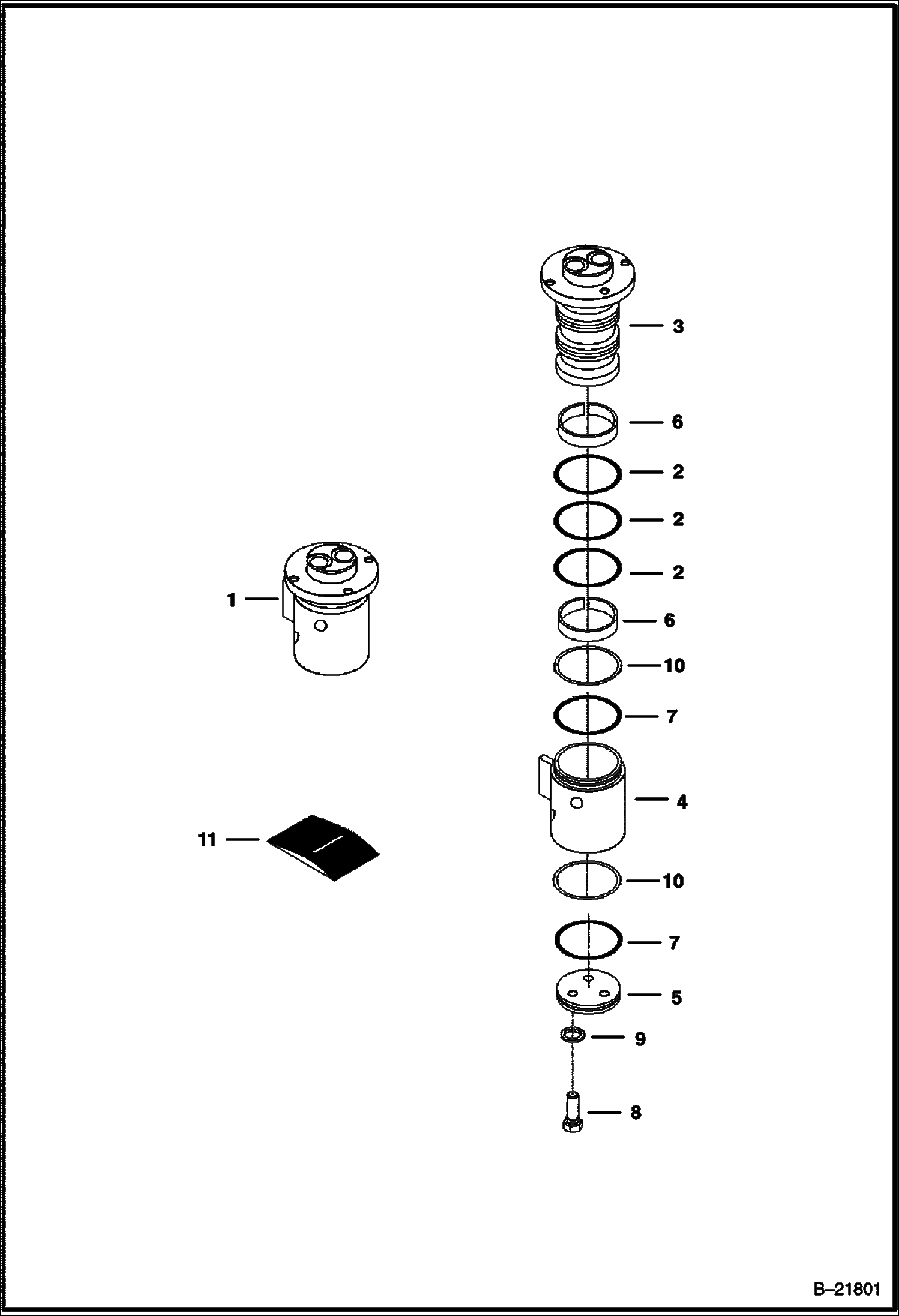 3
6
2
2
2
1
6
10
7
4
11
10
7
5
9
8
B–21801