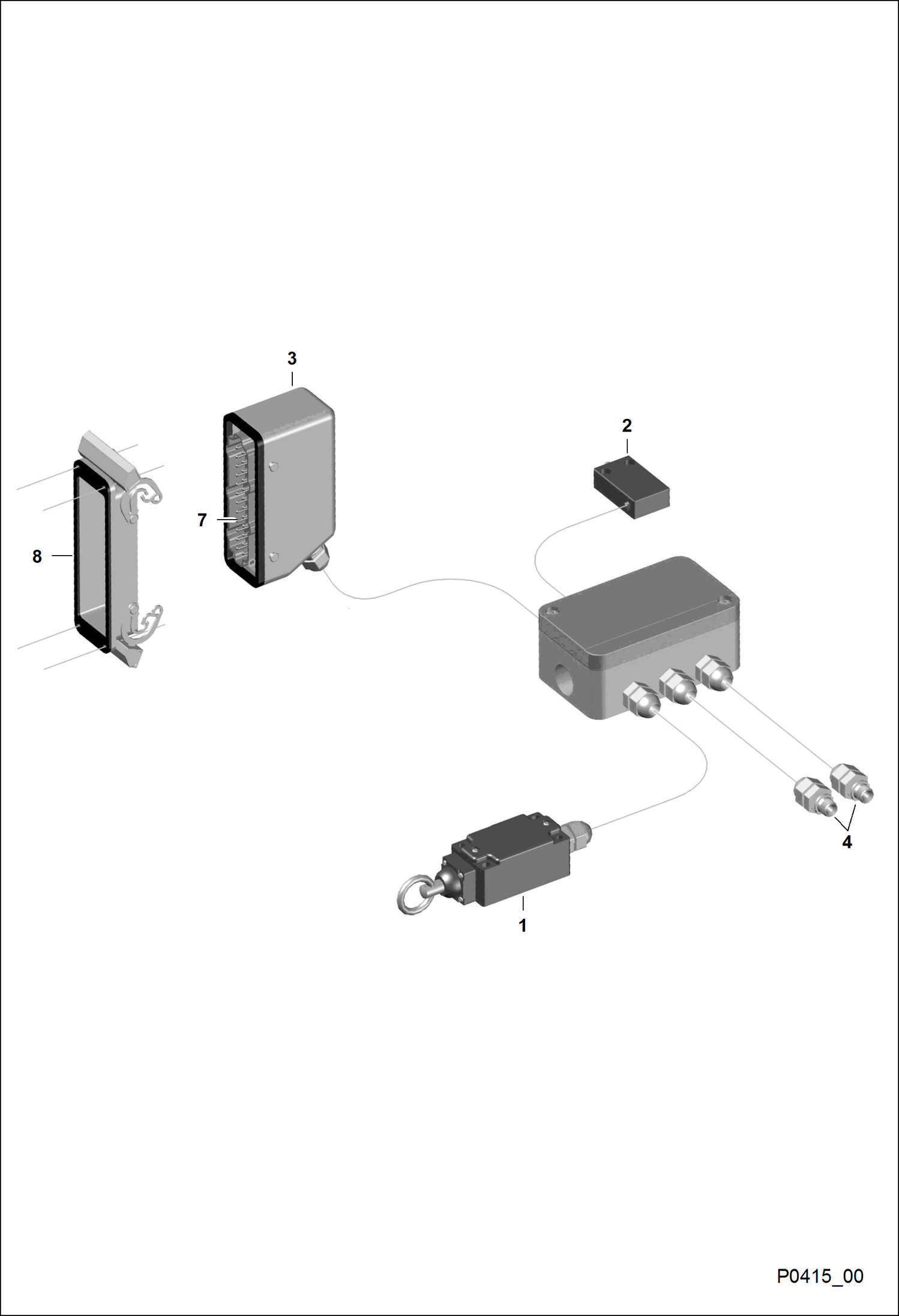 3

2

7

8

4

1

P0415_00