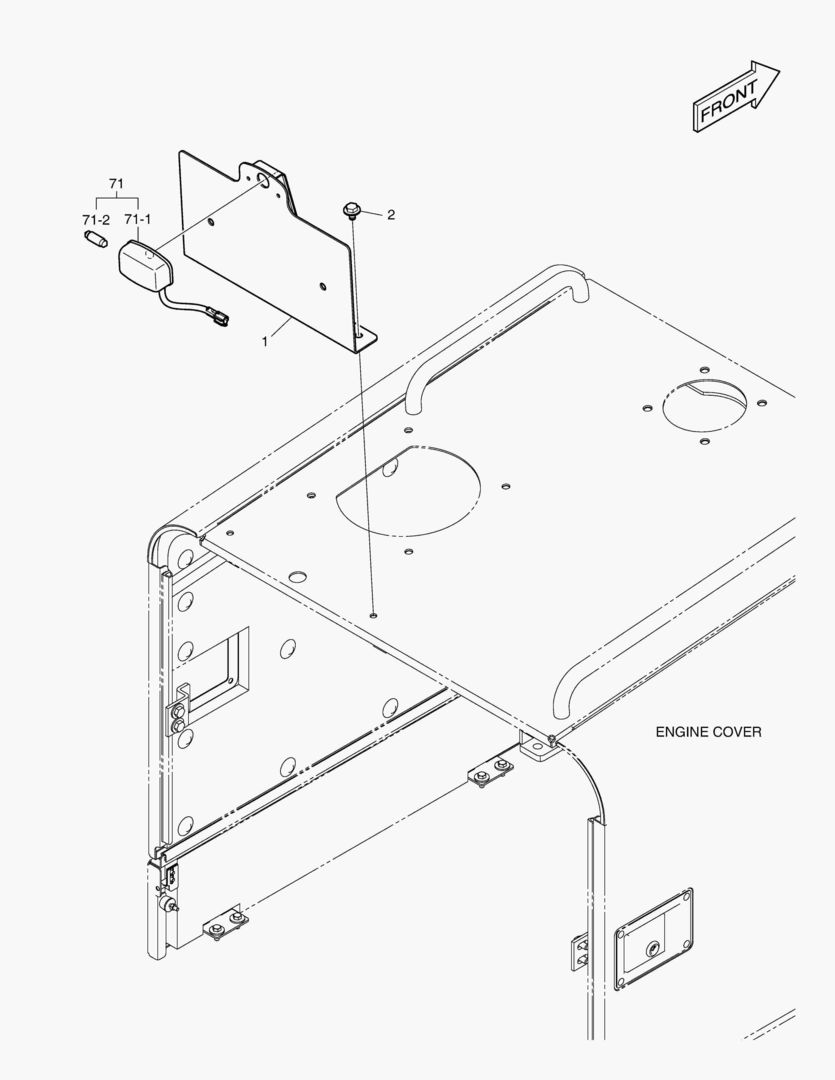 FRONT

71

71-2

71-1

2

1

ENGINE COVER