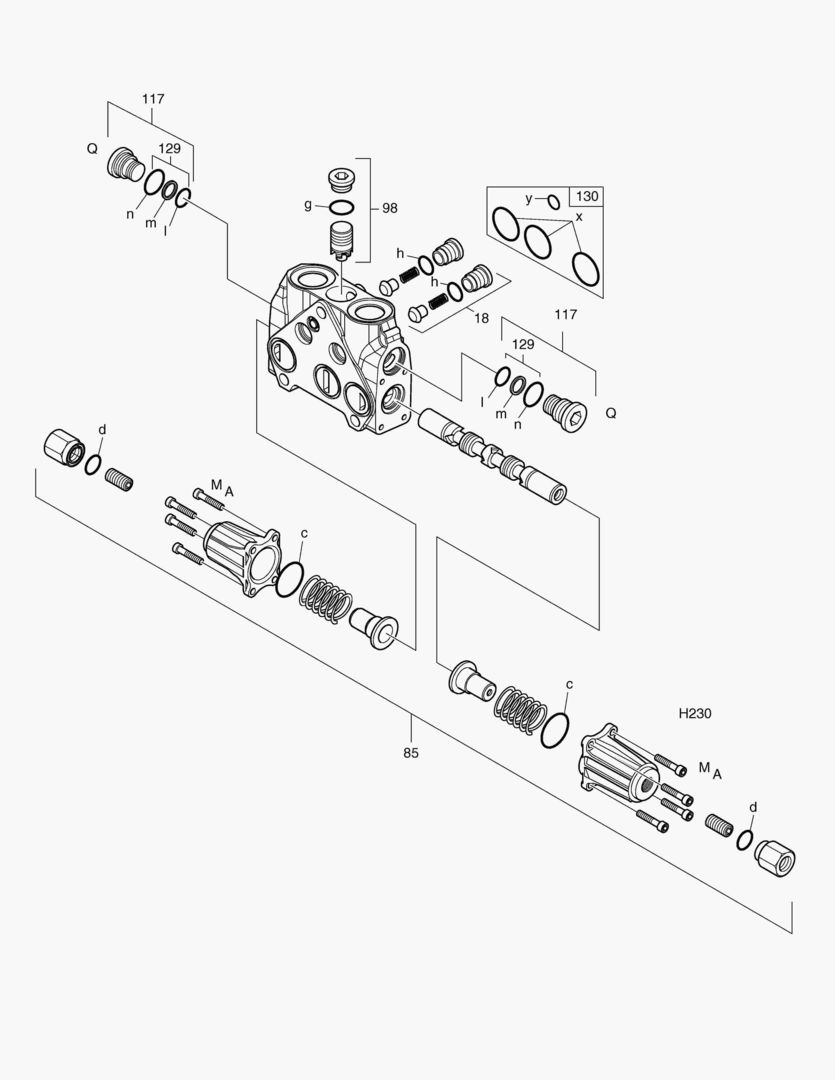 117
Q
129
n
m
l
g
98
y
130
x
h
h
18
117
129
l
m
n
Q
d
$M_A$
c
c
H230
$M_A$
d
85