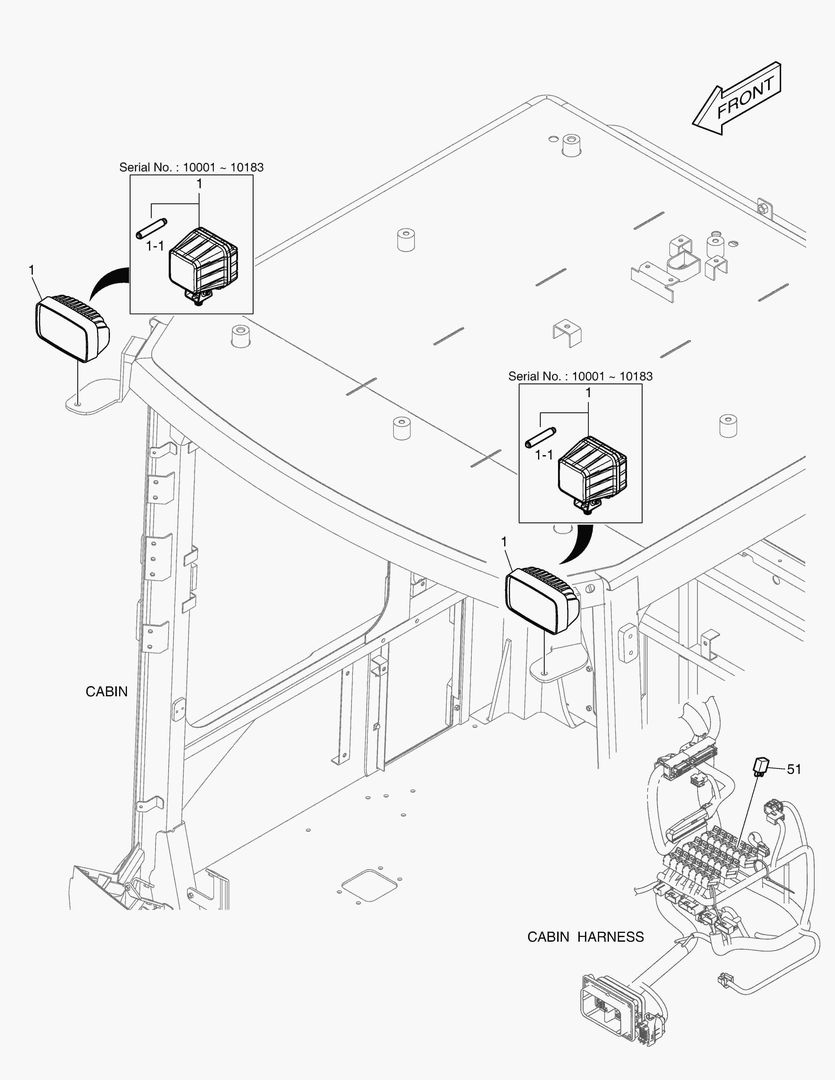 FRONT

Serial No. : 10001 ~ 10183
1
1-1

1

Serial No. : 10001 ~ 10183
1
1-1

1

CABIN

51

CABIN HARNESS