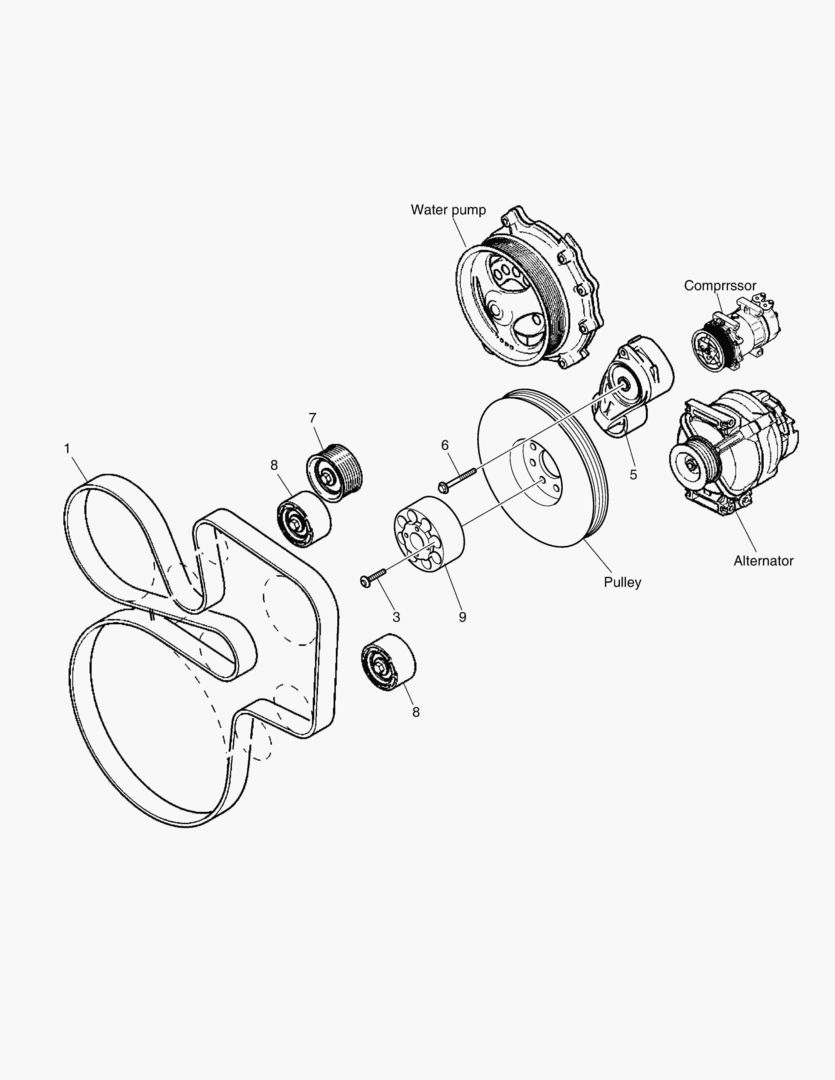 Water pump
Comprrssor
7
1
8
6
5
Alternator
Pulley
3
9
8