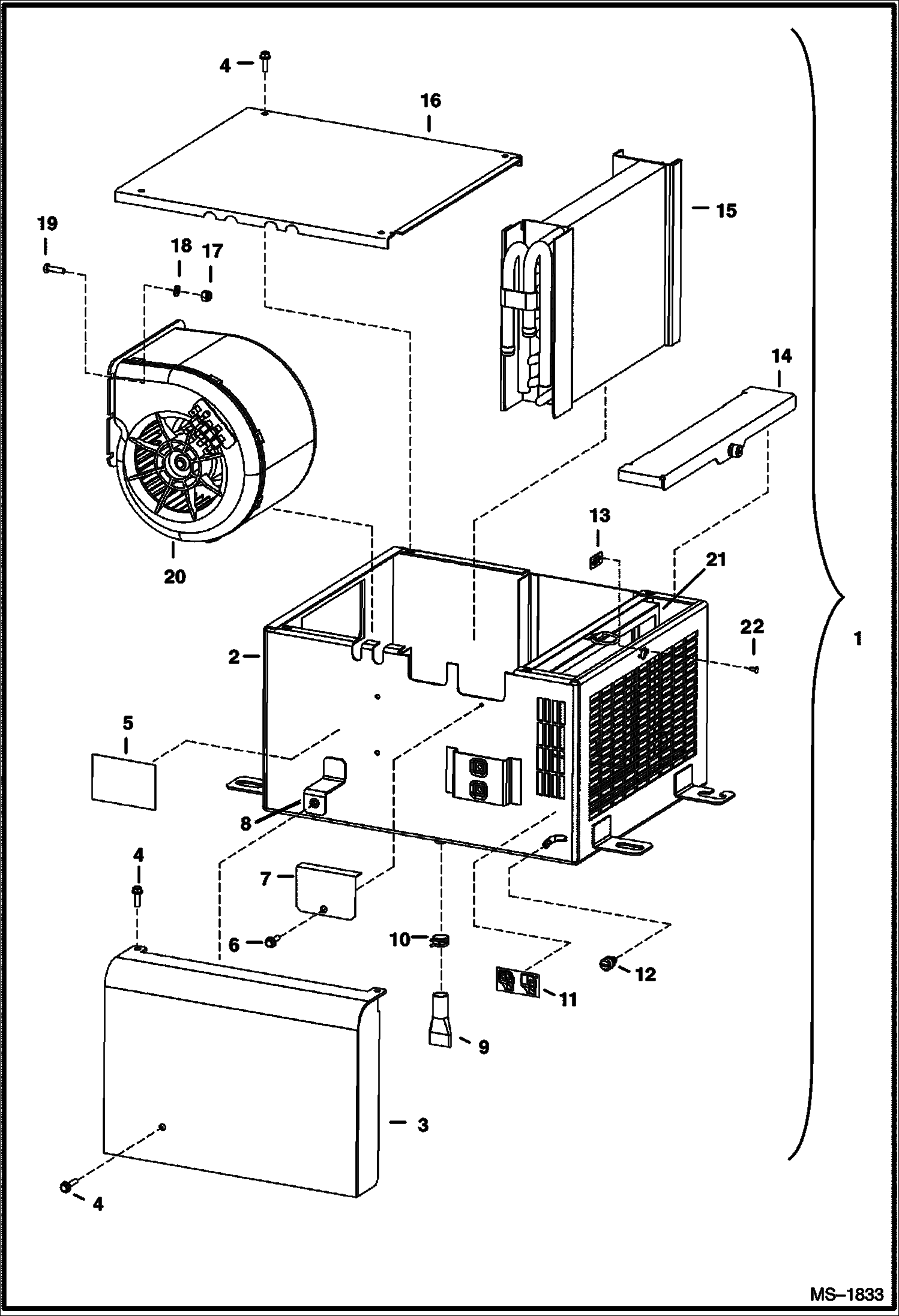 4
16
15
19
18
17
14
20
13
21
22
1
2
5
8
4
7
6
10
12
11
9
3
4
MS–1833