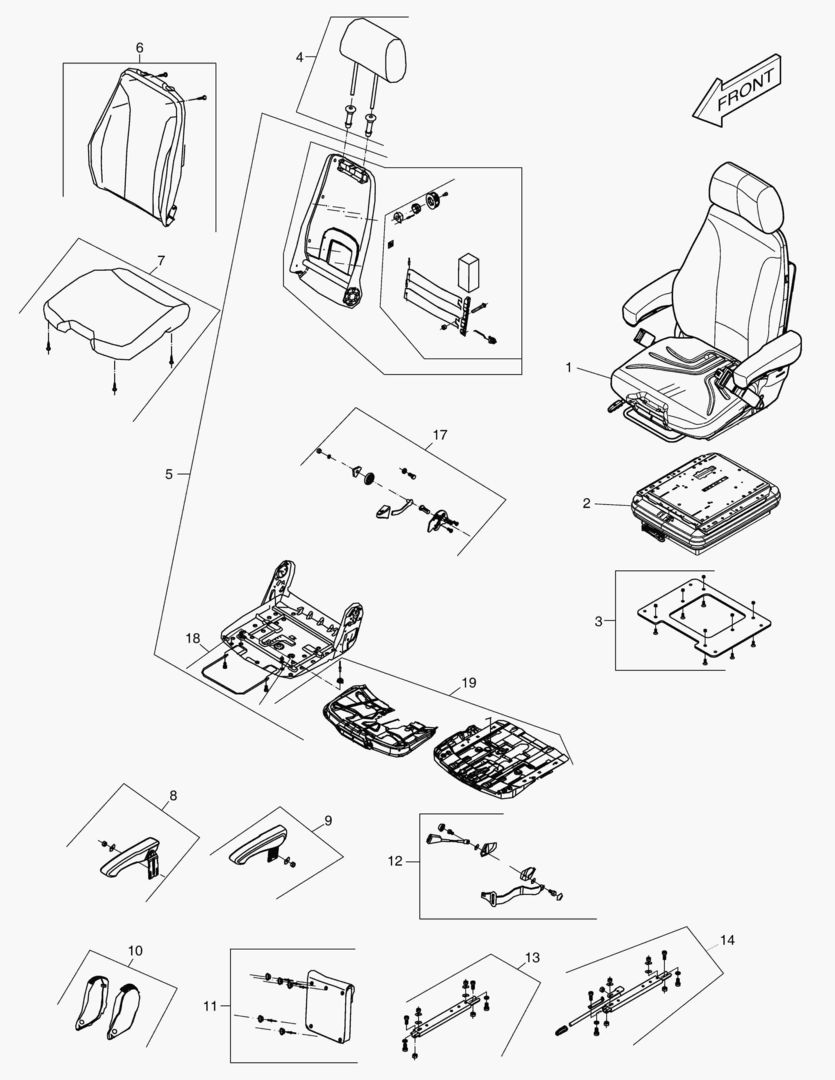 6

4

FRONT

7

1

5

17

2

3

18

19

8

9

12

10

11

13

14