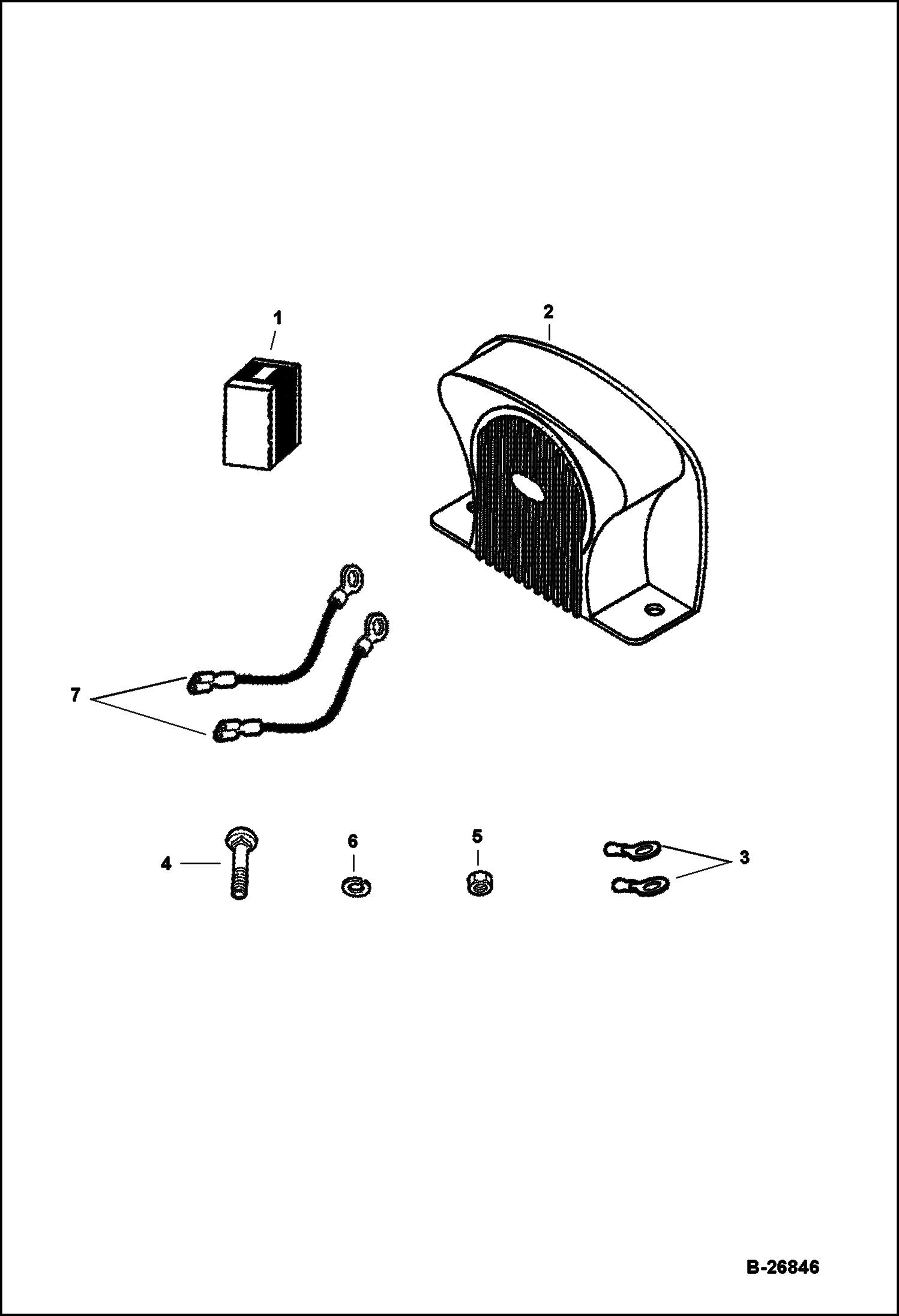 1
2
7
4
6
5
3
B-26846