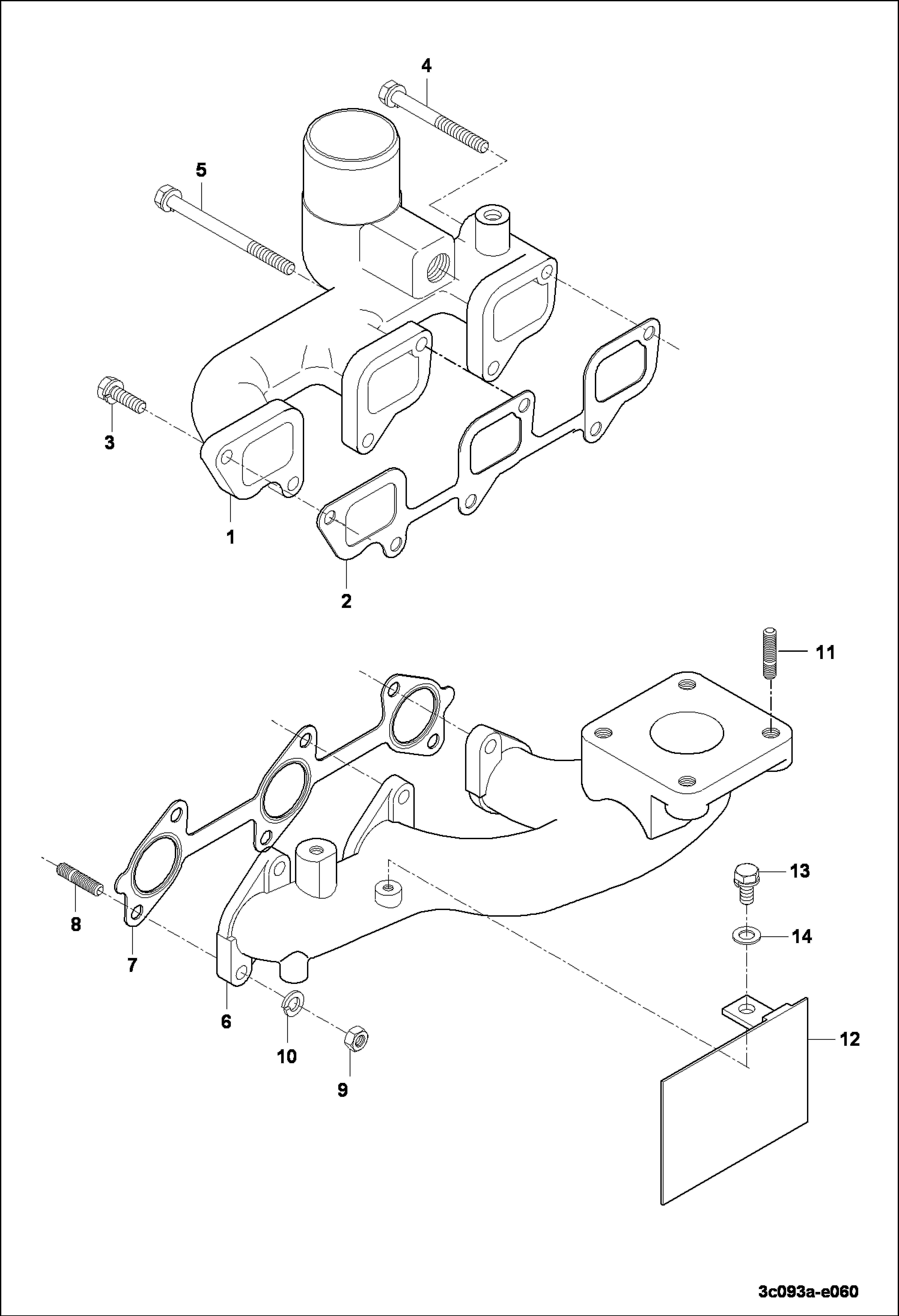 4
5
3
1
2
11
13
14
8
7
6
10
9
12
3c093a-e060