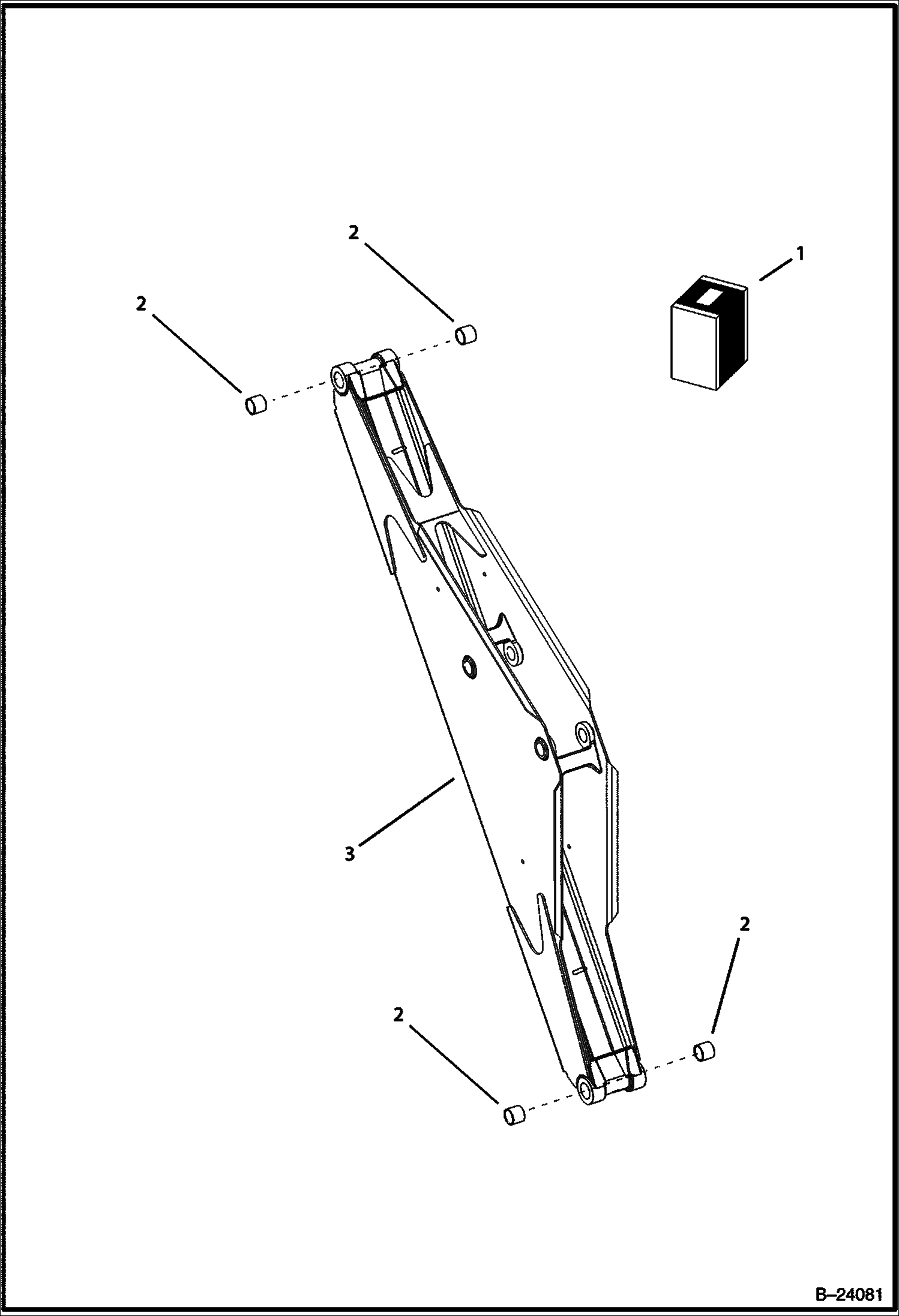 2

1

2

3

2

2

B–24081