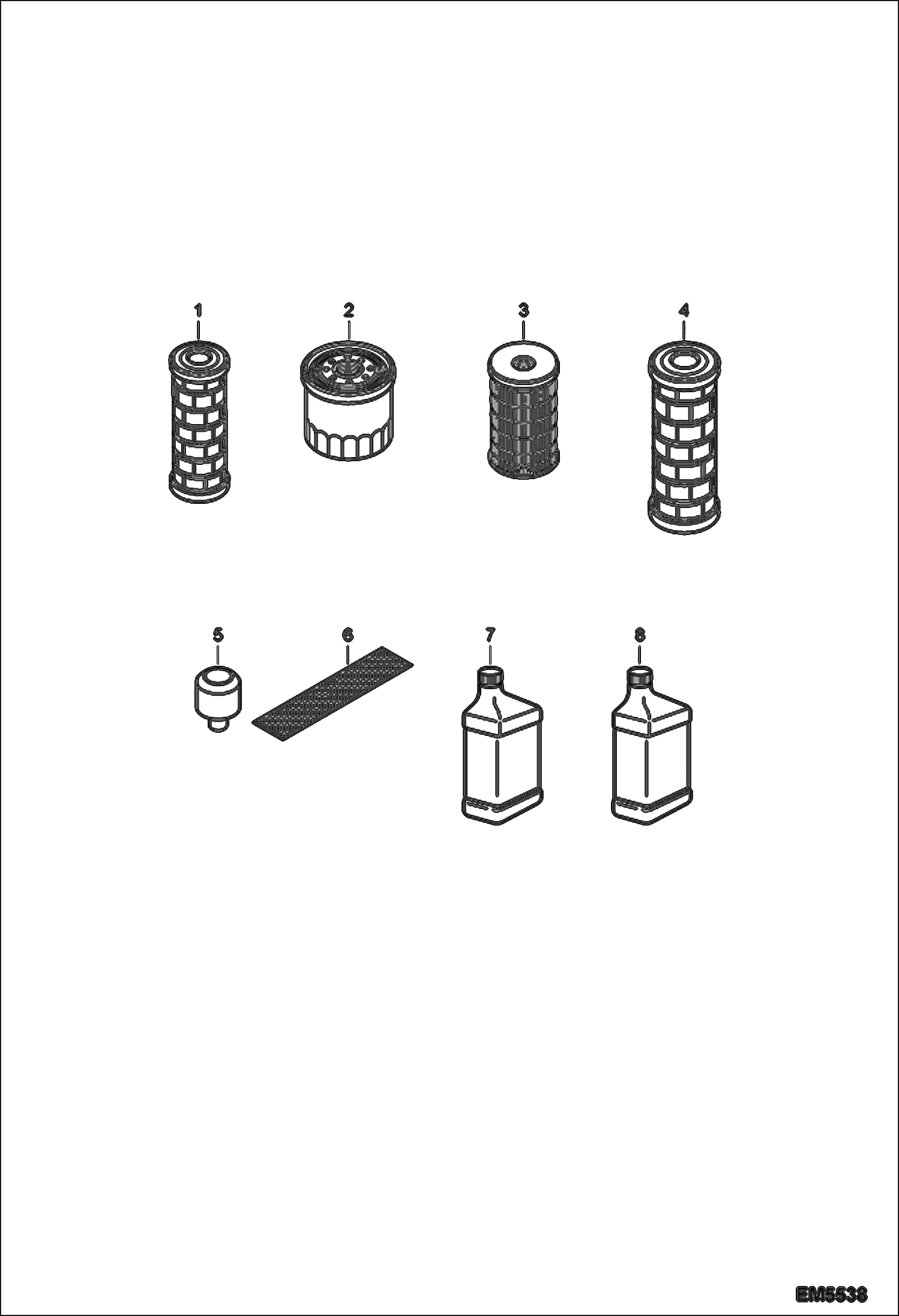 1
2
3
4
5
6
7
8
EM5538