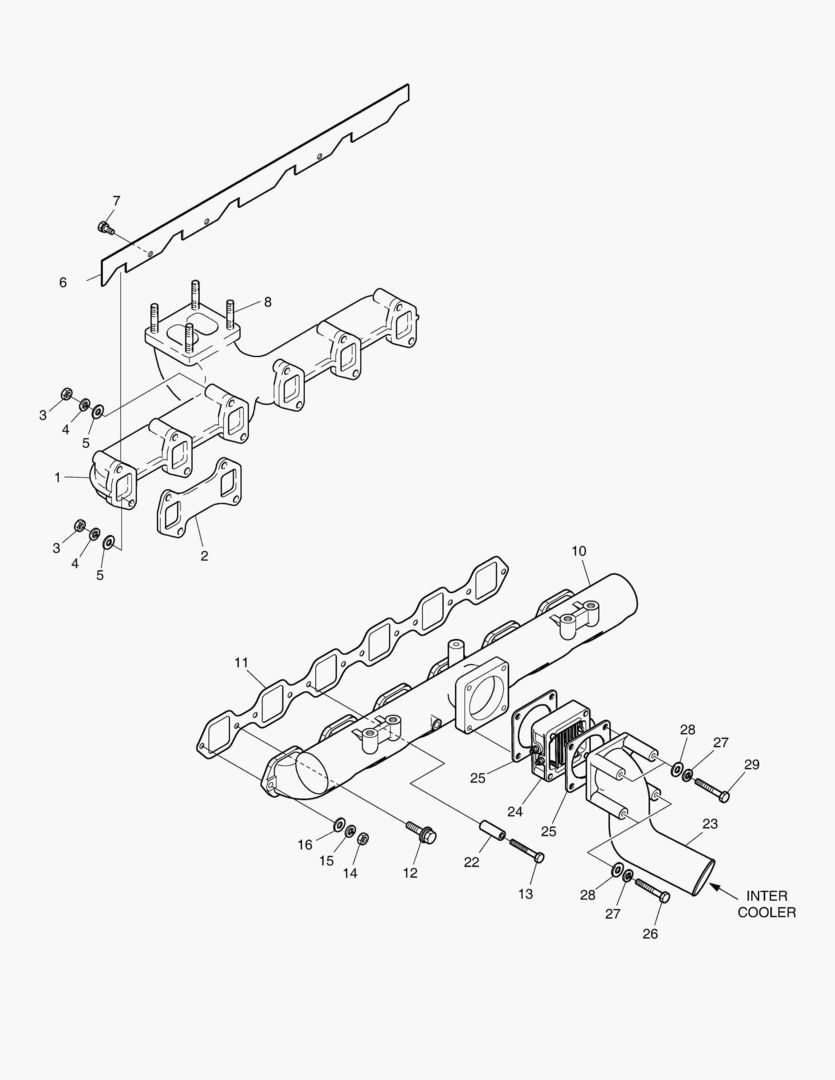 7
6
8
3
4
5
1
2
3
4
5
10
11
28
27
29
25
24
25
23
16
15
14
12
22
13
28
27
26
INTER COOLER