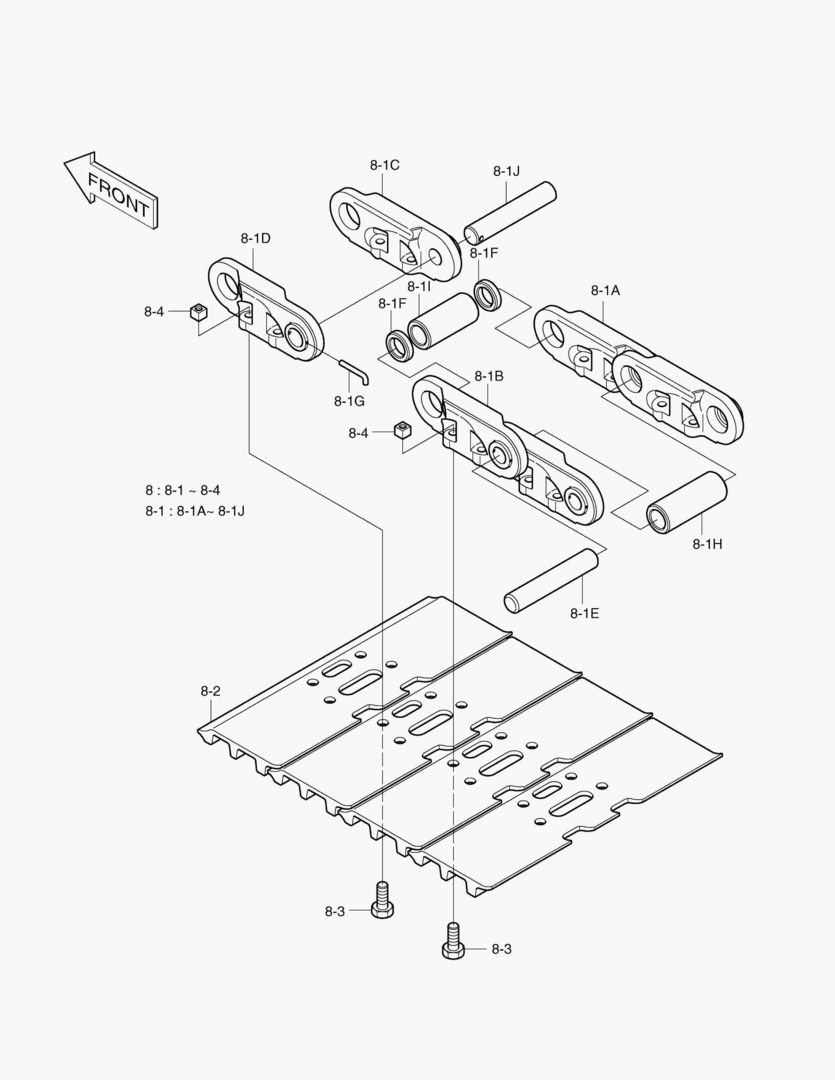 FRONT

8-1C

8-1J

8-1D

8-1F

8-1I

8-1F

8-1A

8-4

8-1G

8-1B

8-4

8 : 8-1 ~ 8-4
8-1 : 8-1A~ 8-1J

8-1H

8-1E

8-2

8-3

8-3