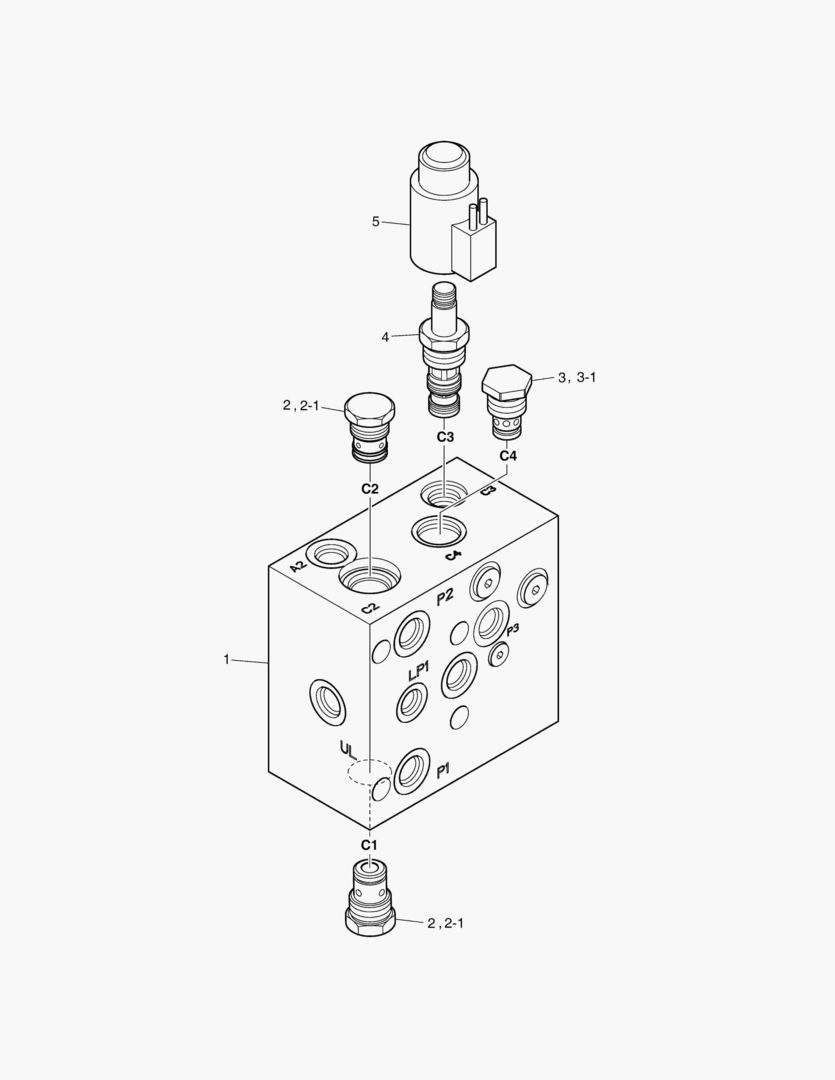 5

4

3, 3-1

2, 2-1

C3

C4

C2

C3

C4

A2

C2

P2

P3

1

LP1

UL

P1

C1

2, 2-1