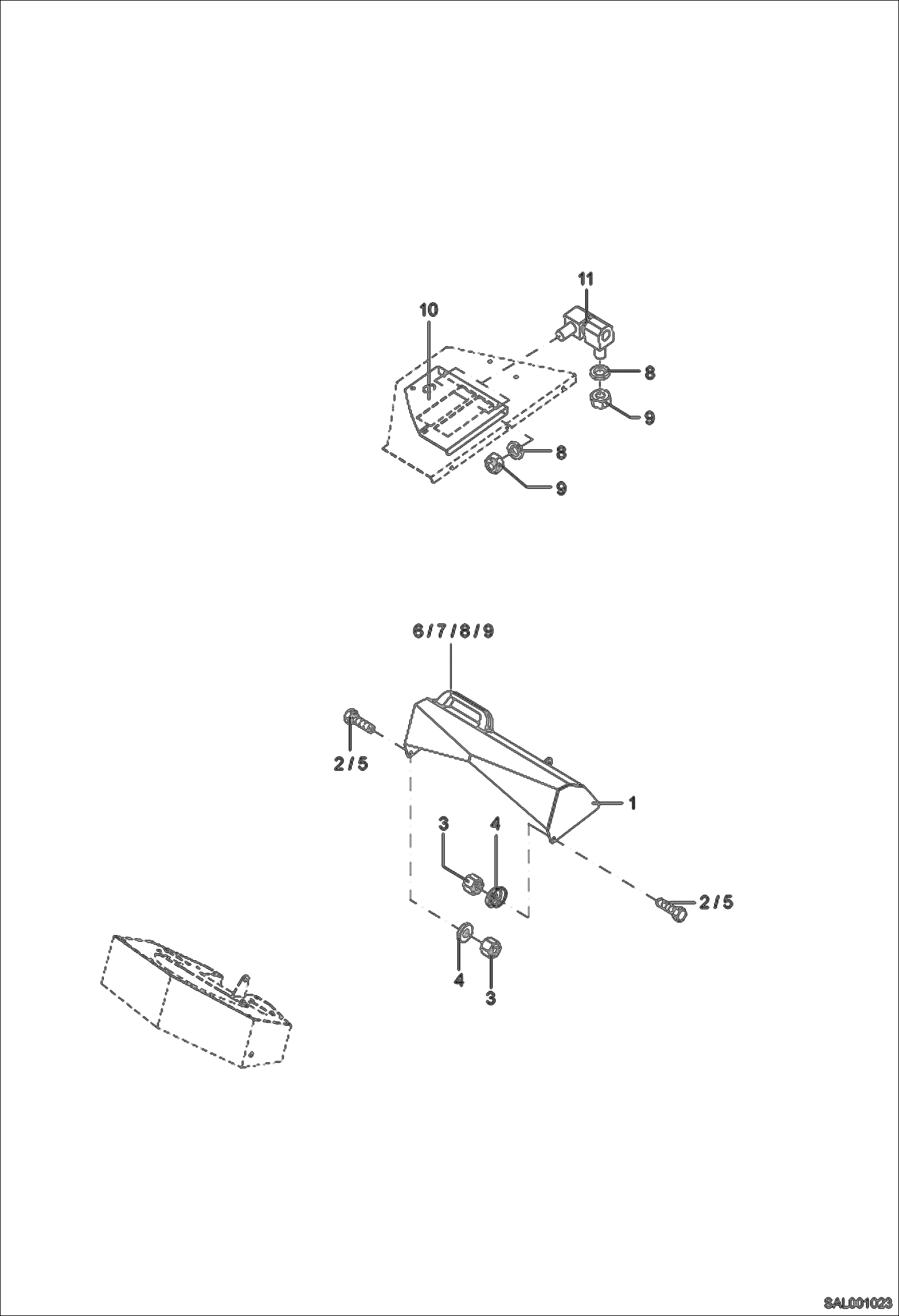 11
10
8
9
8
9

6/7/8/9
2/5
1
3
4
2/5
4
3

SAL001023