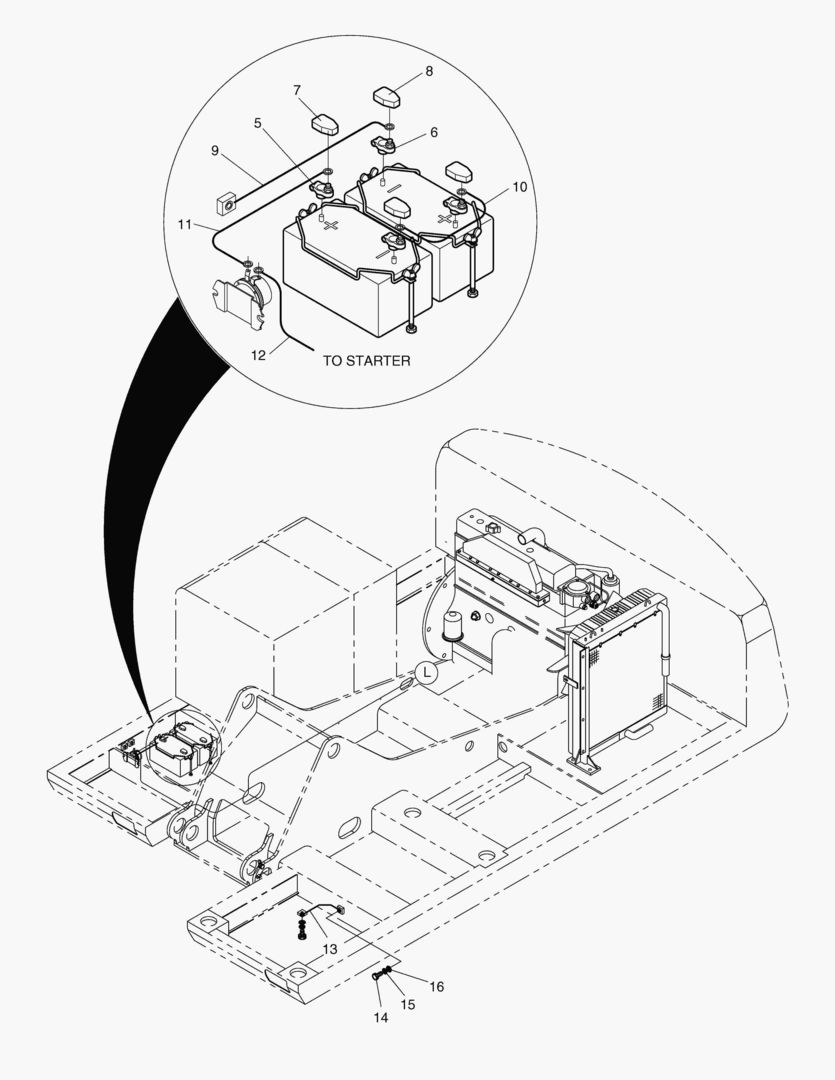 8
7
5
6
9
10
11
12
TO STARTER
L
13
16
15
14