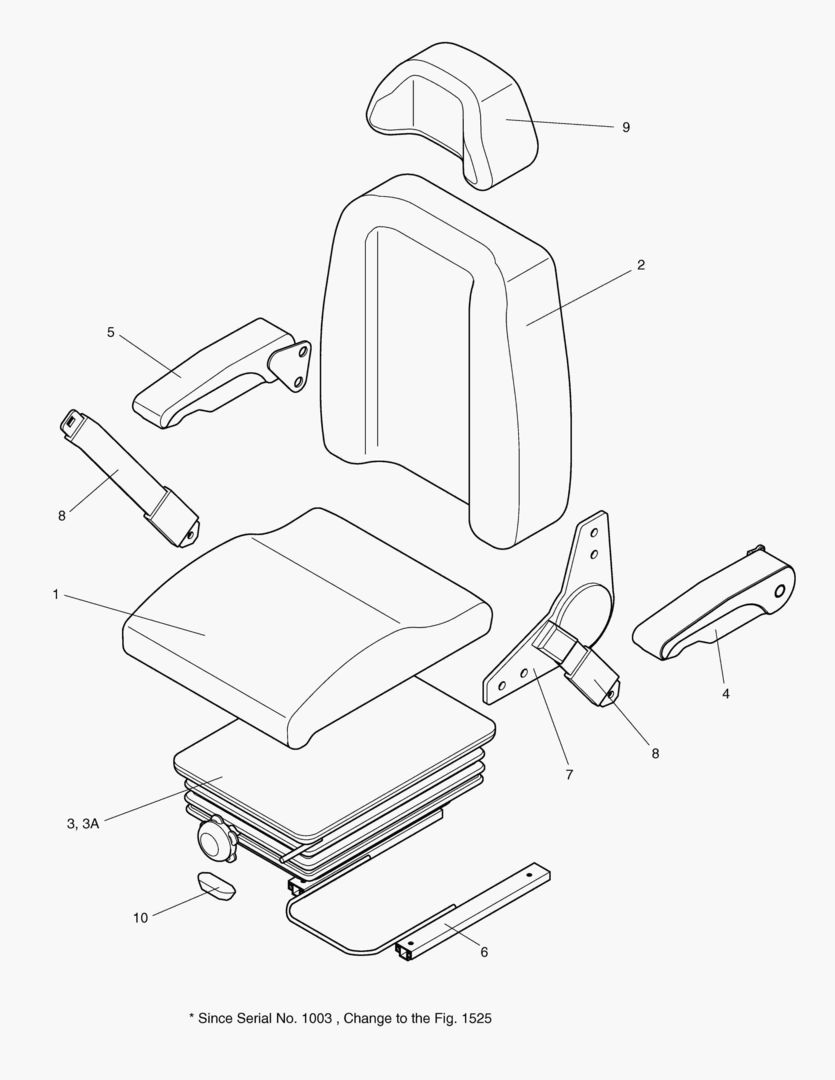 9

2

5

8

1

4

8

7

3, 3A

10

6

* Since Serial No. 1003 , Change to the Fig. 1525